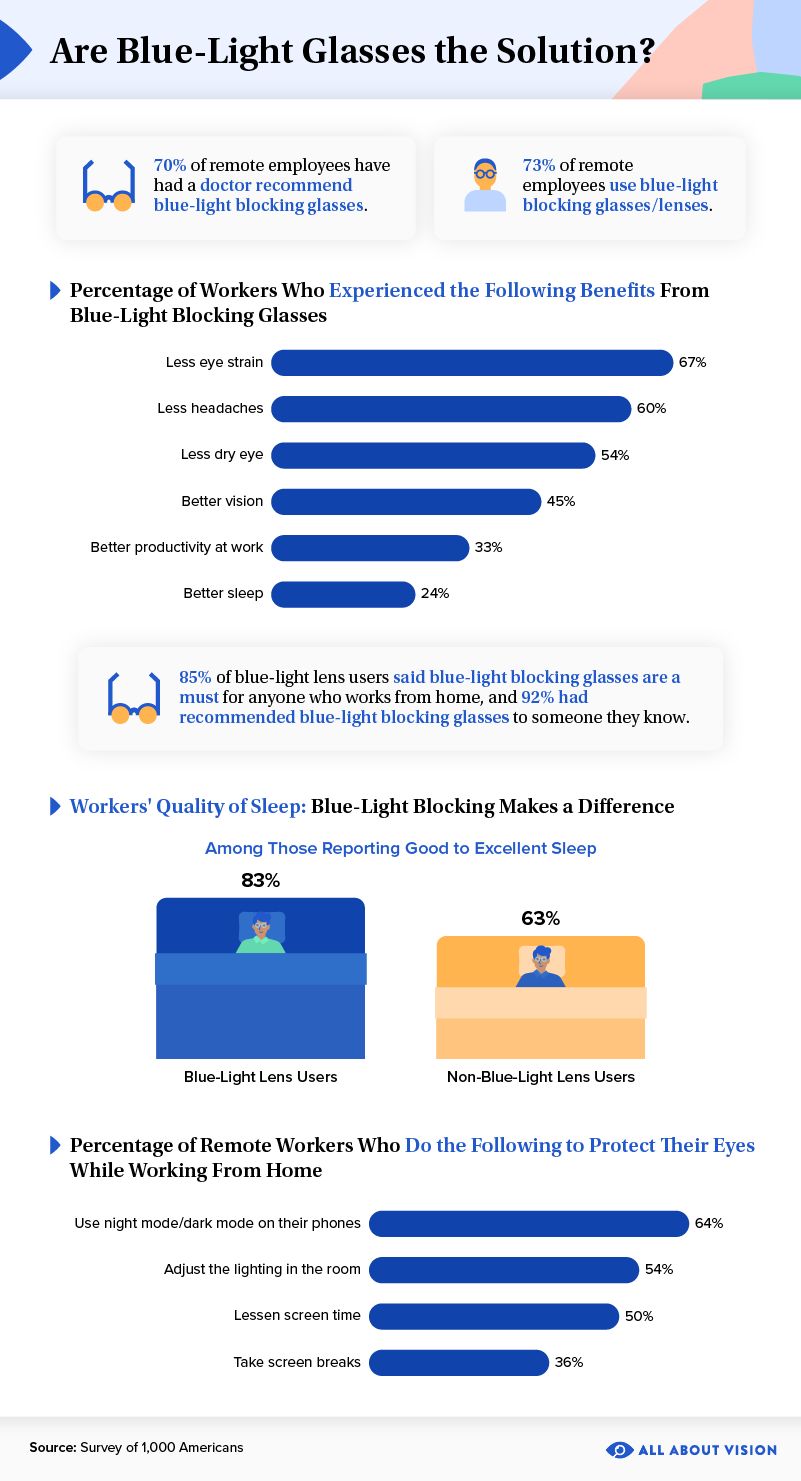 Are Blue-Light Glasses the Solution?

70% of remote employees have had a doctor recommend blue-light blocking glasses.

73% of remote employees use blue-light blocking glasses/lenses.

Percentage of Workers Who Experienced the Following Benefits From Blue-Light Blocking Glasses

Less eye strain 67%
Less headaches 60%
Less dry eye 54%
Better vision 45%
Better productivity at work 33%
Better sleep 24%

85% of blue-light lens users said blue-light blocking glasses are a must for anyone who works from home, and 92% had recommended blue-light blocking glasses to someone they know.

Workers' Quality of Sleep: Blue-Light Blocking Makes a Difference

Among Those Reporting Good to Excellent Sleep

83%
Blue-Light Lens Users

63%
Non-Blue-Light Lens Users

Percentage of Remote Workers Who Do the Following to Protect Their Eyes While Working From Home

Use night mode/dark mode on their phones 64%
Adjust the lighting in the room 54%
Lessen screen time 50%
Take screen breaks 36%

Source: Survey of 1,000 Americans

ALL ABOUT VISION