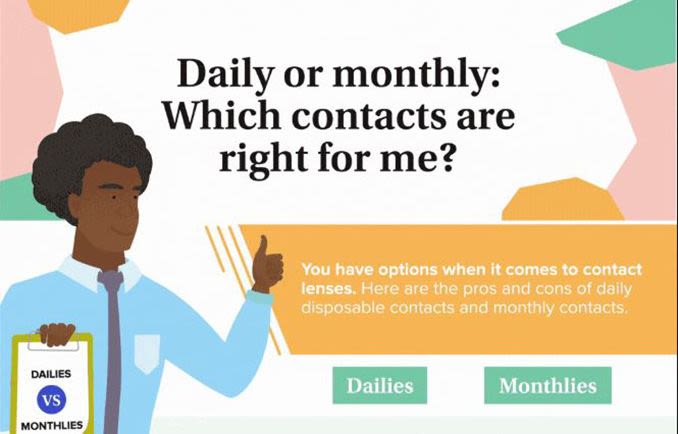 Daily or monthly: Which contacts are right for me?

You have options when it comes to contact lenses. Here are the pros and cons of daily disposable contacts and monthly contacts.

DAILIES
VS
MONTHLIES

Dailies

Monthlies