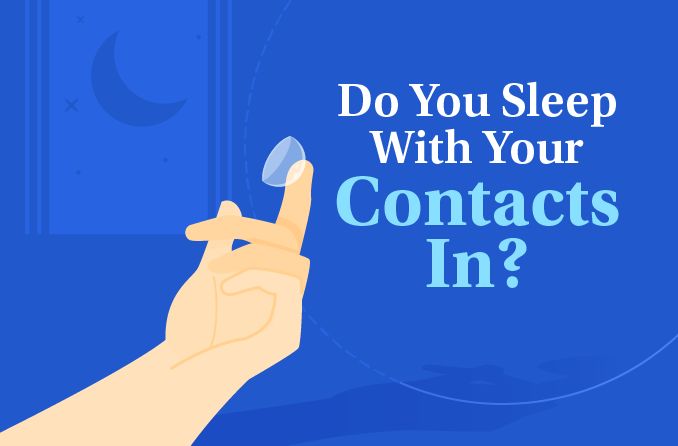 Do You Sleep With Your Contacts In?