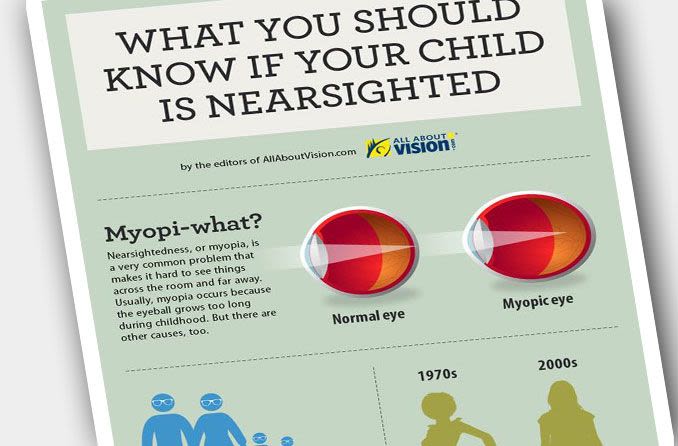 WHAT YOU SHOULD KNOW IF YOUR CHILD IS NEARSIGHTED

by the editors of AllAboutVision.com

ALL ABOUT VISION .com

Myopi-what?

Nearsightedness, or myopia, is a very common problem that makes it hard to see things across the room and far away. Usually, myopia occurs because the eyeball grows too long during childhood. But there are other causes, too.

Normal eye

Myopic eye

1970s

2000s