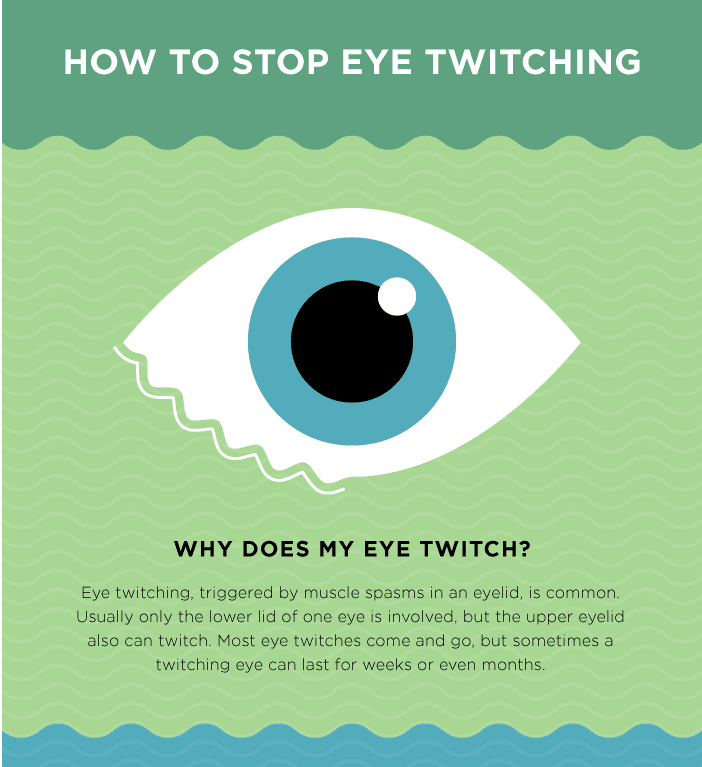 HOW TO STOP EYE TWITCHING

WHY DOES MY EYE TWITCH?

Eye twitching, triggered by muscle spasms in an eyelid, is common. Usually only the lower lid of one eye is involved, but the upper eyelid also can twitch. Most eye twitches come and go, but sometimes a twitching eye can last for weeks or even months.