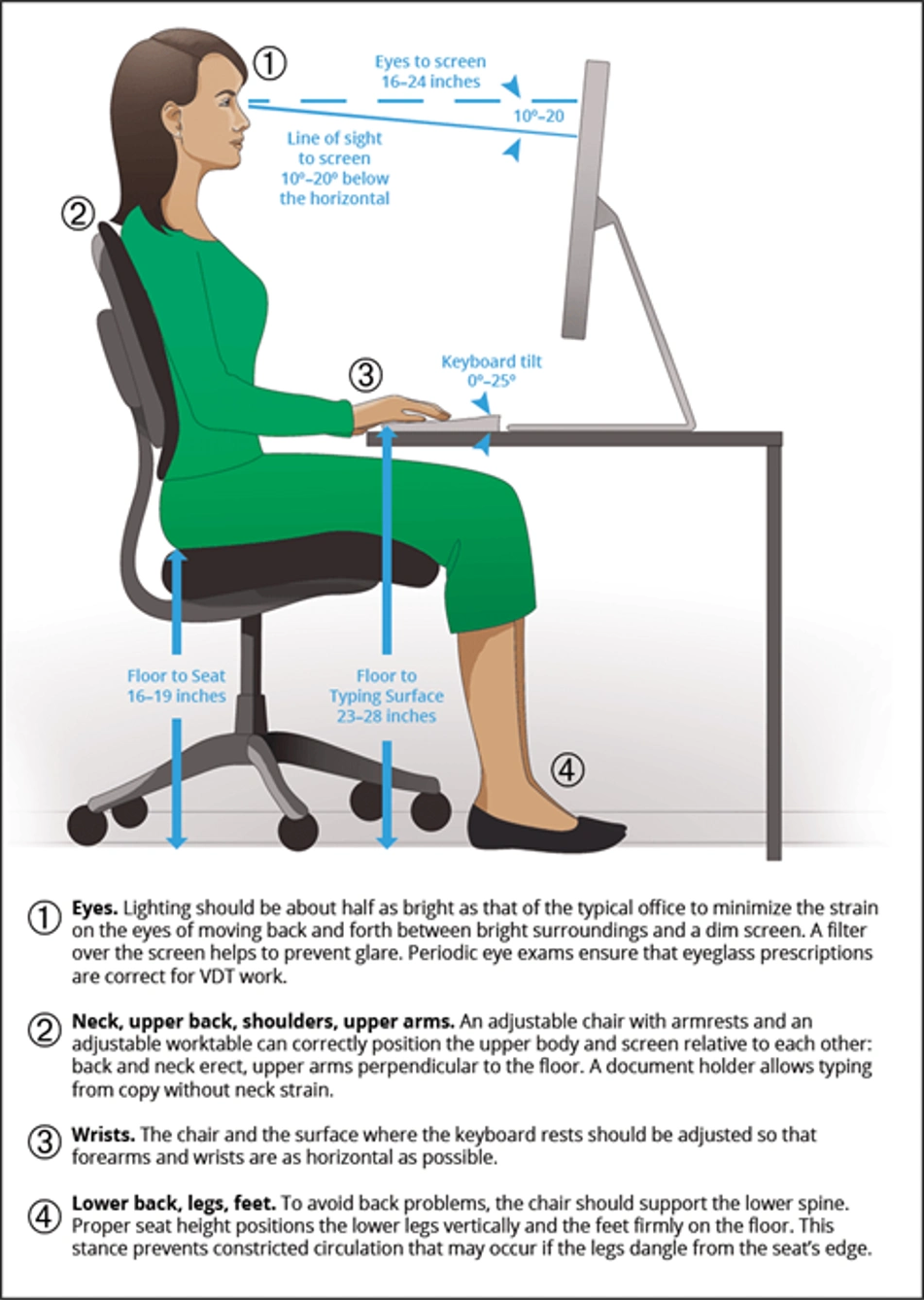 ① Eyes to screen 16–24 inches

10°–20

Line of sight to screen 10°–20° below the horizontal

②

③ Keyboard tilt 0°–25°

Floor to Seat 16–19 inches

Floor to Typing Surface 23–28 inches

④

① **Eyes.** Lighting should be about half as bright as that of the typical office to minimize the strain on the eyes of moving back and forth between bright surroundings and a dim screen. A filter over the screen helps to prevent glare. Periodic eye exams ensure that eyeglass prescriptions are correct for VDT work.

② **Neck, upper back, shoulders, upper arms.** An adjustable chair with armrests and an adjustable worktable can correctly position the upper body and screen relative to each other: back and neck erect, upper arms perpendicular to the floor. A document holder allows typing from copy without neck strain.

③ **Wrists.** The chair and the surface where the keyboard rests should be adjusted so that forearms and wrists are as horizontal as possible.

④ **Lower back, legs, feet.** To avoid back problems, the chair should support the lower spine. Proper seat height positions the lower legs vertically and the feet firmly on the floor. This stance prevents constricted circulation that may occur if the legs dangle from the seat's edge.