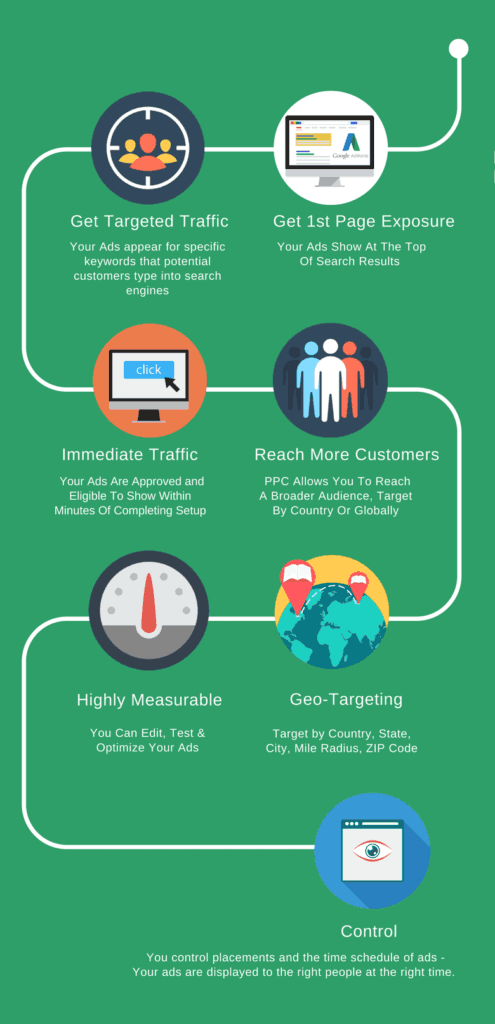 Google AdWords

Get Targeted Traffic

Your Ads appear for specific keywords that potential customers type into search engines

Get 1st Page Exposure

Your Ads Show At The Top Of Search Results

click

Immediate Traffic

Your Ads Are Approved and Eligible To Show Within Minutes Of Completing Setup

Reach More Customers

PPC Allows You To Reach A Broader Audience, Target By Country Or Globally

Highly Measurable

You Can Edit, Test & Optimize Your Ads

Geo-Targeting

Target by Country, State, City, Mile Radius, ZIP Code

Control

You control placements and the time schedule of ads - Your ads are displayed to the right people at the right time.