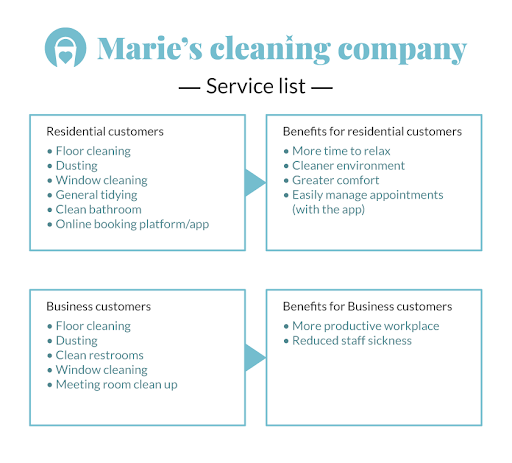 Marie's cleaning company

— Service list —

Residential customers
• Floor cleaning
• Dusting
• Window cleaning
• General tidying
• Clean bathroom
• Online booking platform/app

Benefits for residential customers
• More time to relax
• Cleaner environment
• Greater comfort
• Easily manage appointments (with the app)

Business customers
• Floor cleaning
• Dusting
• Clean restrooms
• Window cleaning
• Meeting room clean up

Benefits for Business customers
• More productive workplace
• Reduced staff sickness