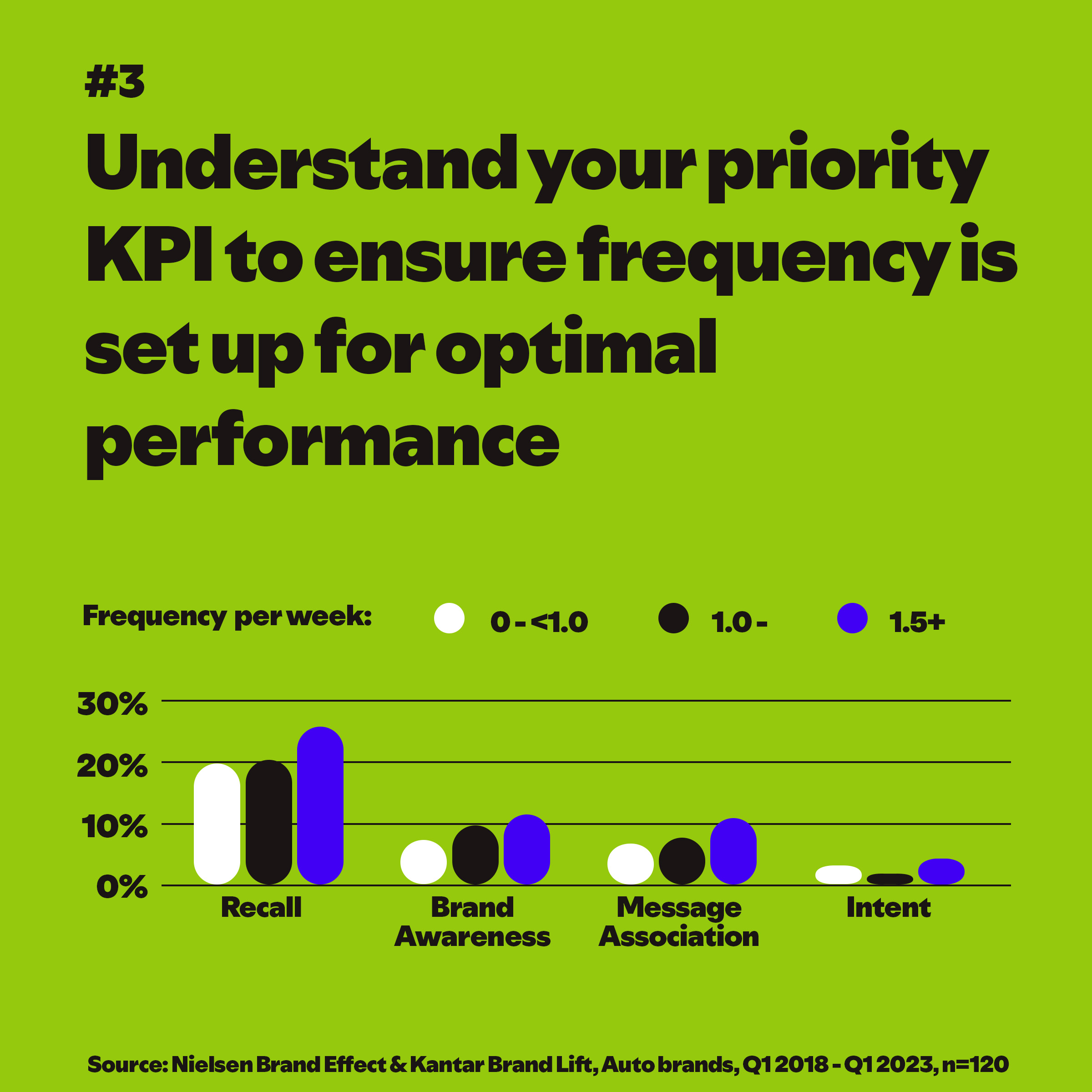 #3

Understand your priority KPI to ensure frequency is set up for optimal performance

Frequency per week: 0 - <1.0 1.0 - 1.5+

30%
20%
10%
0%

Recall
Brand Awareness
Message Association
Intent

Source: Nielsen Brand Effect & Kantar Brand Lift, Auto brands, Q1 2018 - Q1 2023, n=120