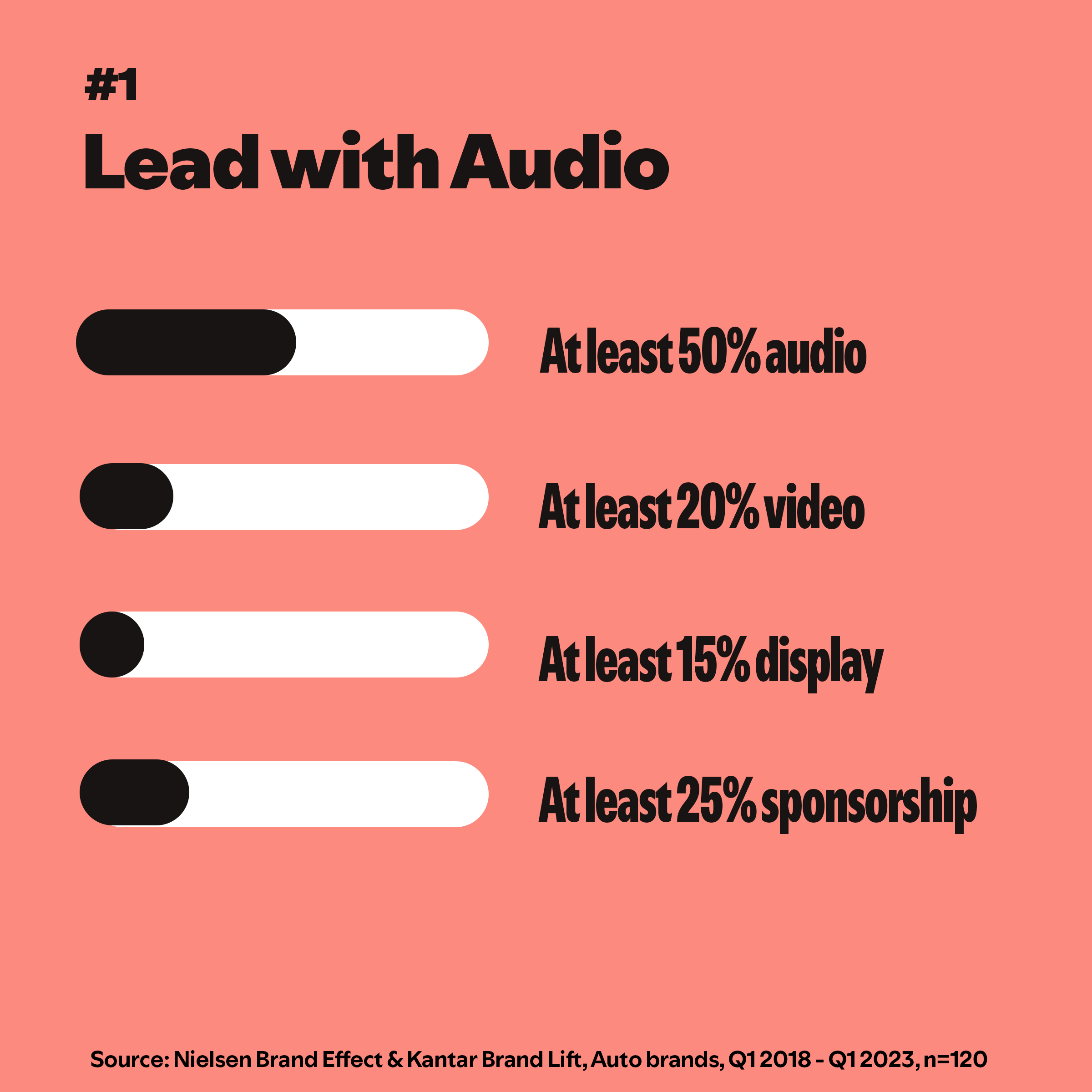 #1
Lead with Audio

At least 50% audio

At least 20% video

At least 15% display

At least 25% sponsorship

Source: Nielsen Brand Effect & Kantar Brand Lift, Auto brands, Q1 2018 - Q1 2023, n=120