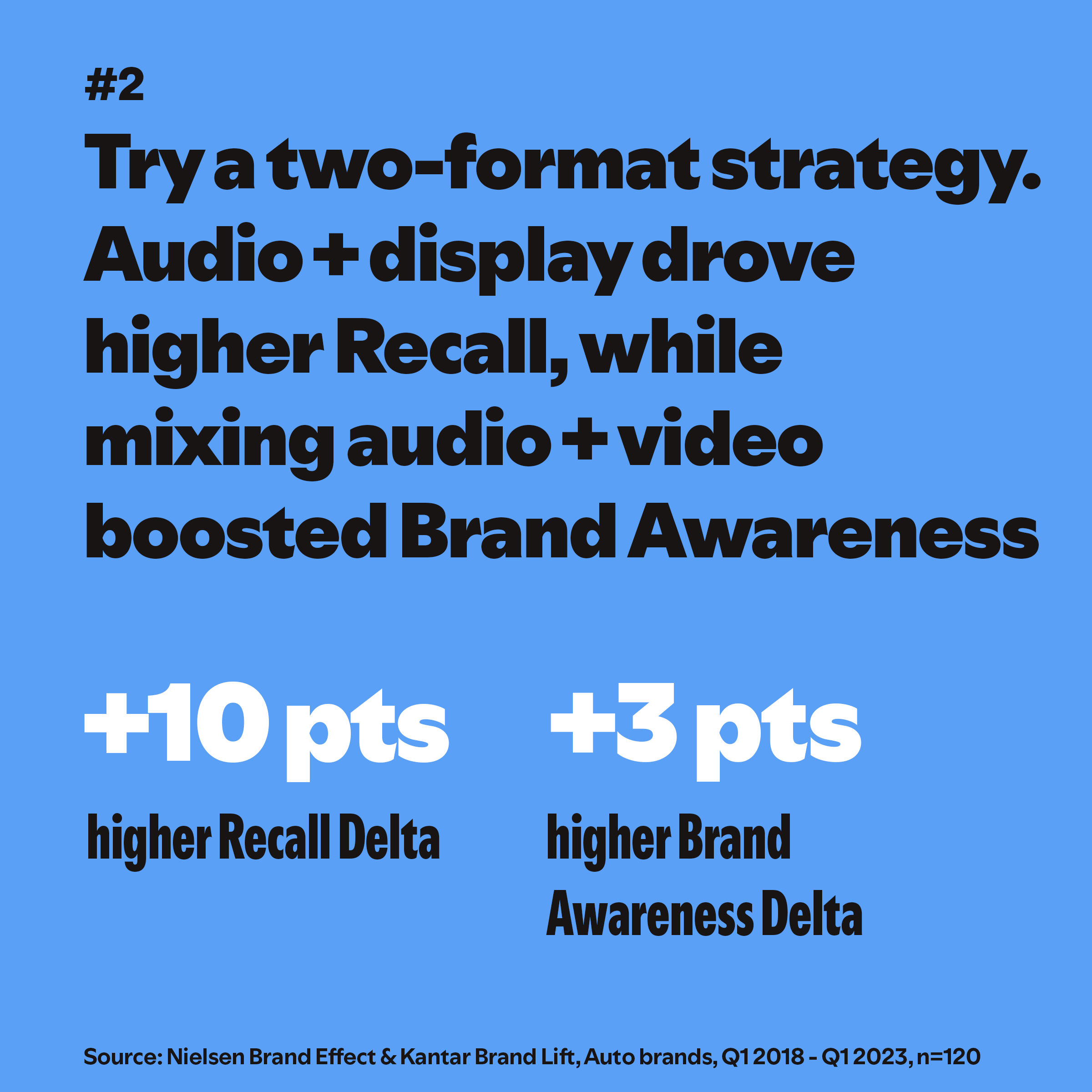 #2

Try a two-format strategy. Audio + display drove higher Recall, while mixing audio + video boosted Brand Awareness

+10 pts

higher Recall Delta

+3 pts

higher Brand Awareness Delta

Source: Nielsen Brand Effect & Kantar Brand Lift, Auto brands, Q1 2018 - Q1 2023, n=120