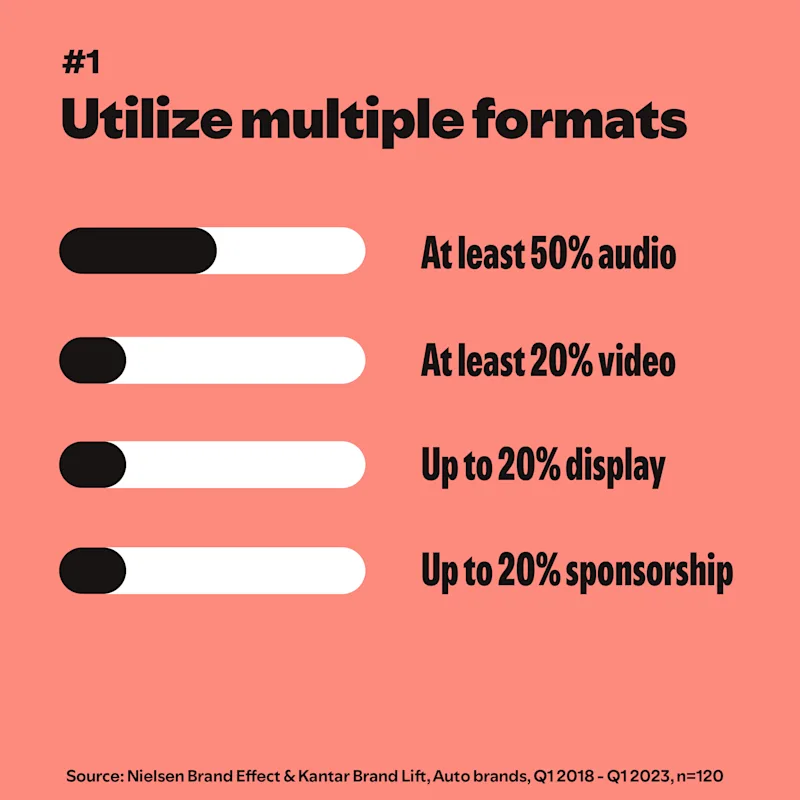 #1
Utilize multiple formats

At least 50% audio

At least 20% video

Up to 20% display

Up to 20% sponsorship

Source: Nielsen Brand Effect & Kantar Brand Lift, Auto brands, Q1 2018 - Q1 2023, n=120