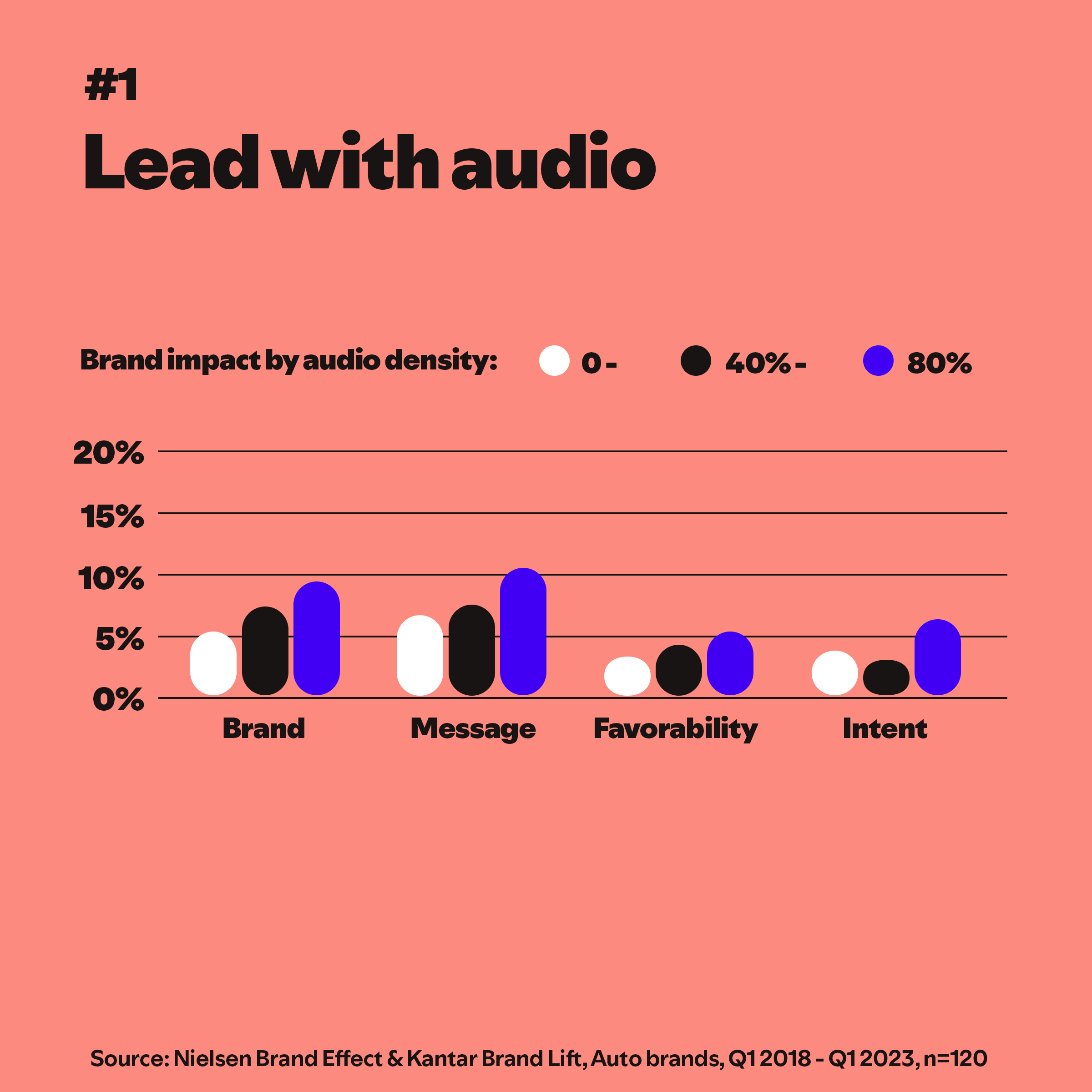 #1
Lead with audio

Brand impact by audio density: 0 - 40% - 80%

20%
15%
10%
5%
0%

Brand Message Favorability Intent

Source: Nielsen Brand Effect & Kantar Brand Lift, Auto brands, Q1 2018 - Q1 2023, n=120