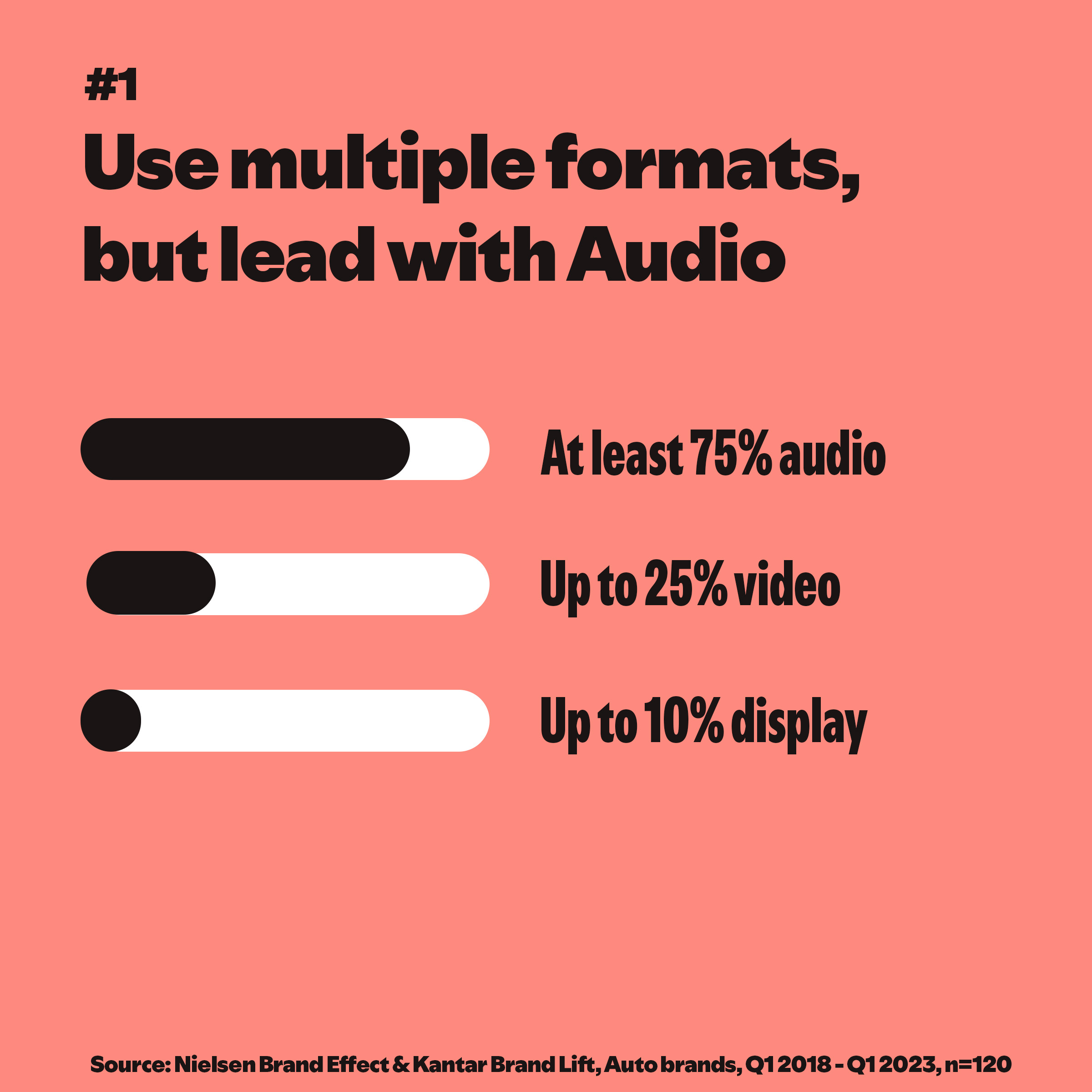 #1

Use multiple formats, but lead with Audio

At least 75% audio

Up to 25% video

Up to 10% display

Source: Nielsen Brand Effect & Kantar Brand Lift, Auto brands, Q1 2018 - Q1 2023, n=120