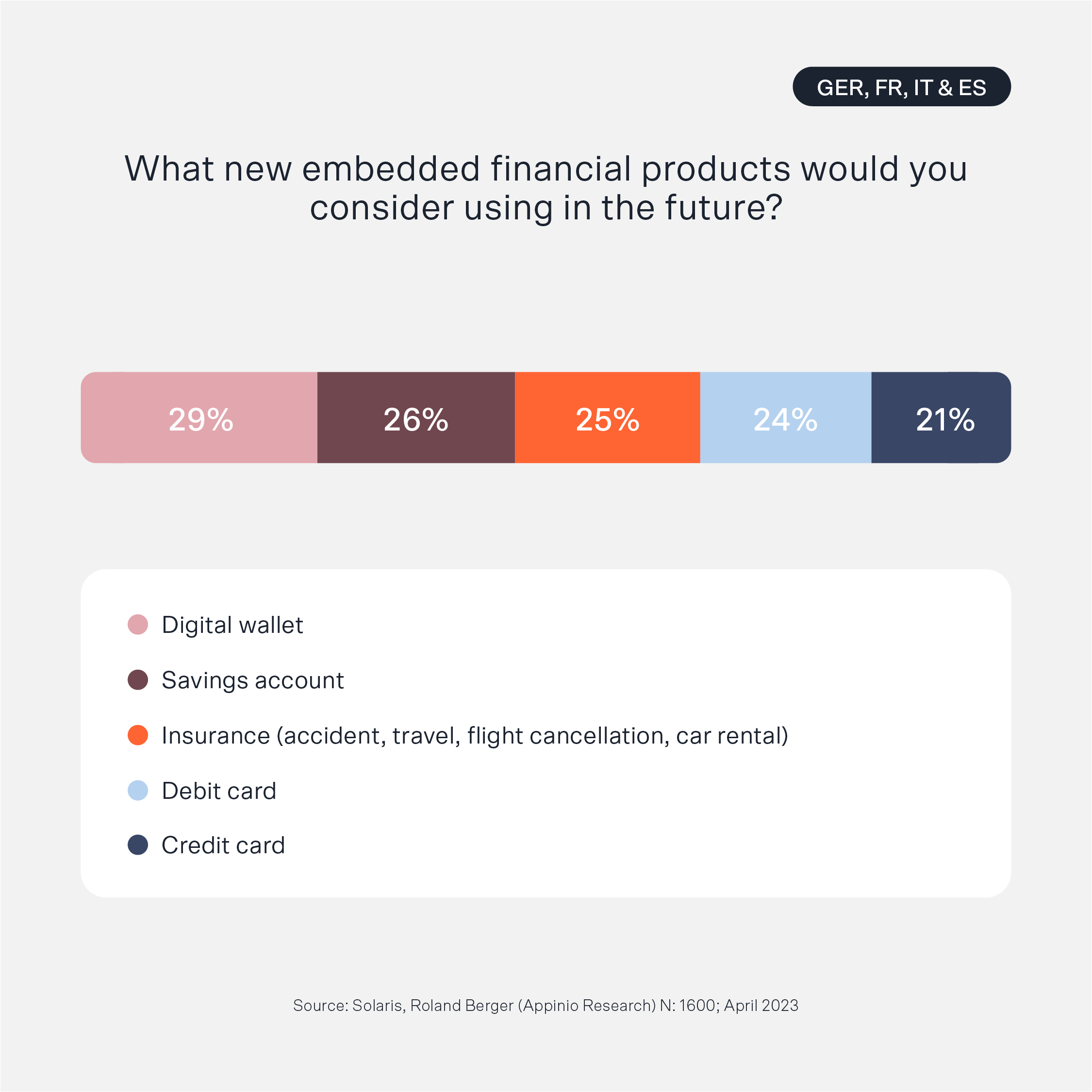 GER, FR, IT & ES

What new embedded financial products would you consider using in the future?

29%
26%
25%
24%
21%

Digital wallet
Savings account
Insurance (accident, travel, flight cancellation, car rental)
Debit card
Credit card

Source: Solaris, Roland Berger (Appinio Research) N: 1600; April 2023