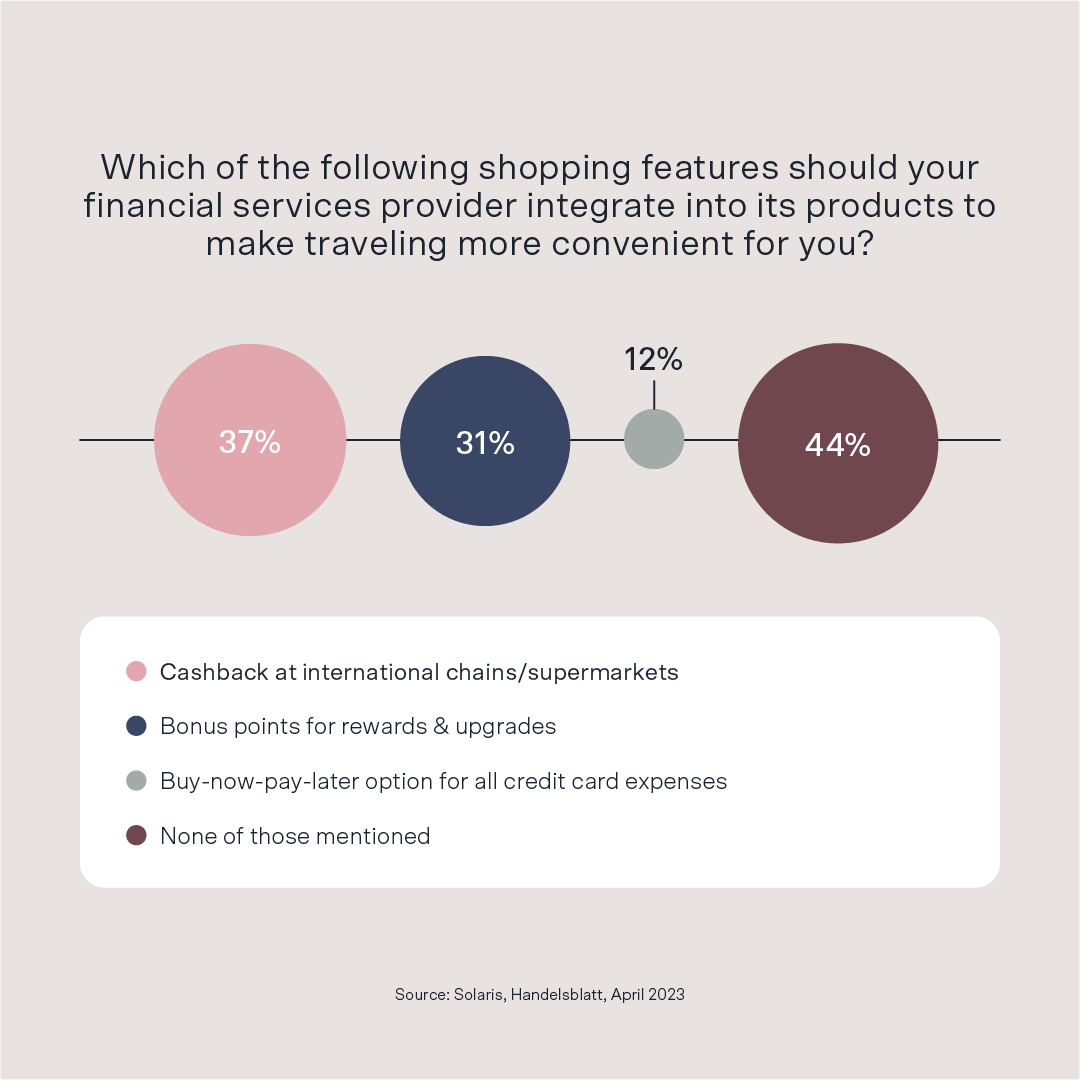 Which of the following shopping features should your financial services provider integrate into its products to make traveling more convenient for you?

37%

31%

12%

44%

Cashback at international chains/supermarkets

Bonus points for rewards & upgrades

Buy-now-pay-later option for all credit card expenses

None of those mentioned

Source: Solaris, Handelsblatt, April 2023