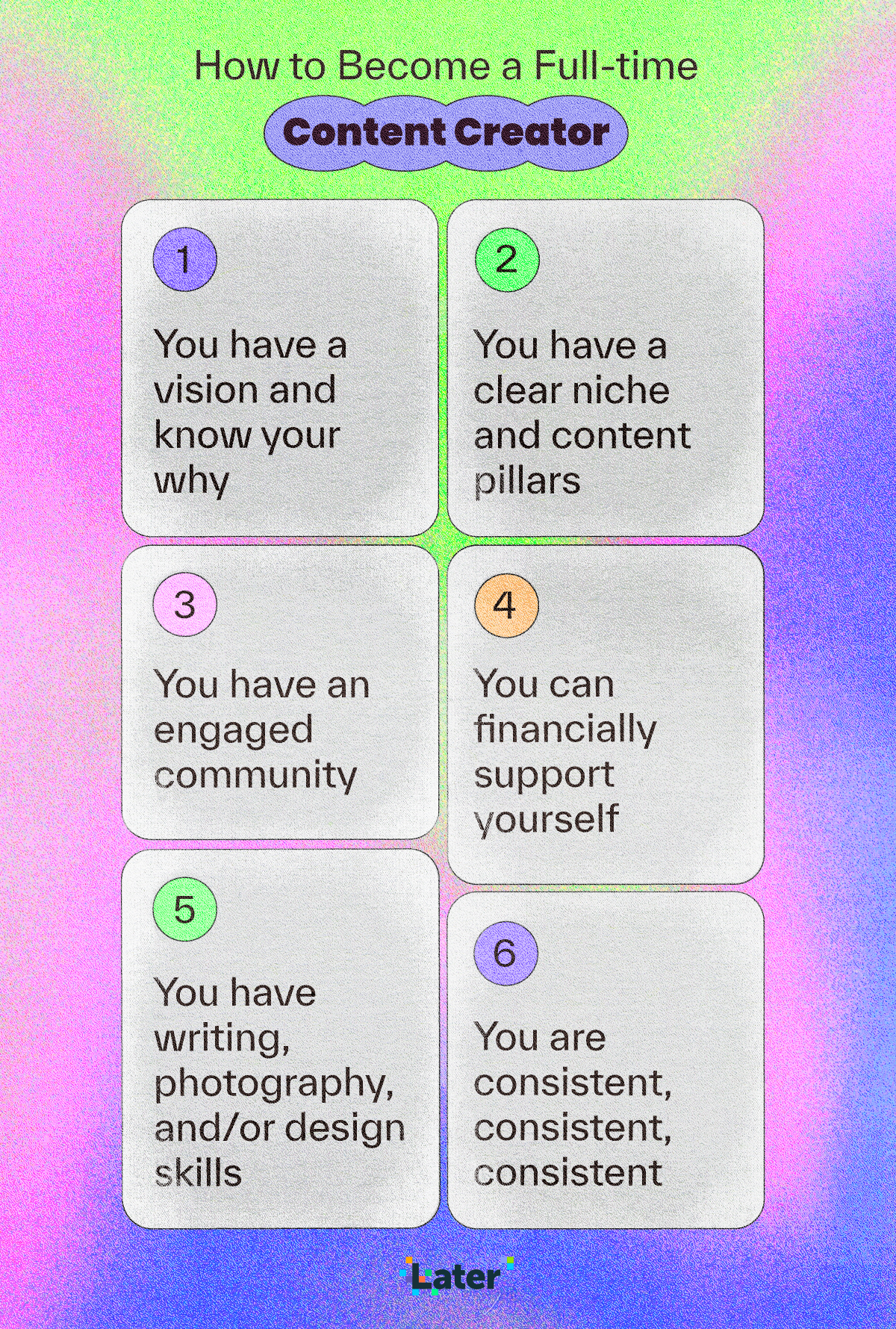 How to Become a Full-time

Content Creator

1

You have a vision and know your why

2

You have a clear niche and content pillars

3

You have an engaged community

4

You can financially support yourself

5

You have writing, photography, and/or design skills

6

You are consistent, consistent, consistent

Later