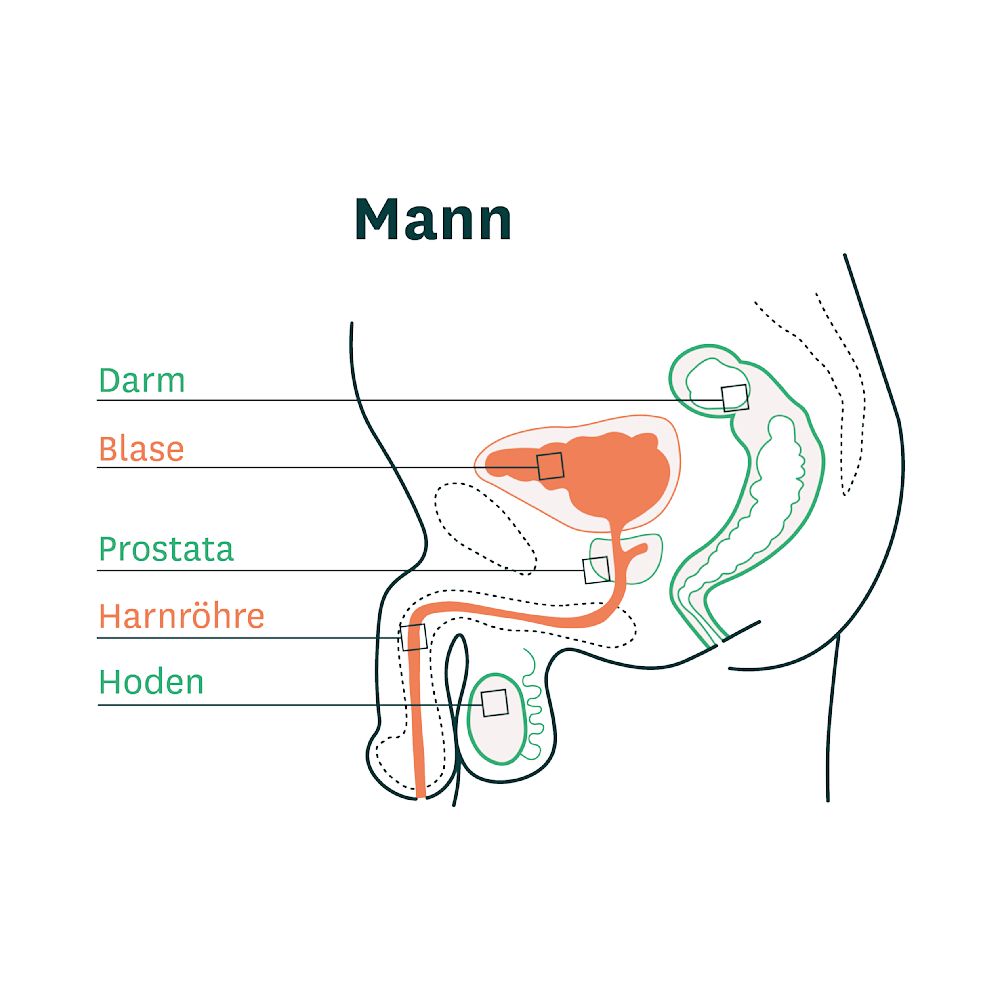 Mann

Darm

Blase

Prostata

Harnröhre

Hoden