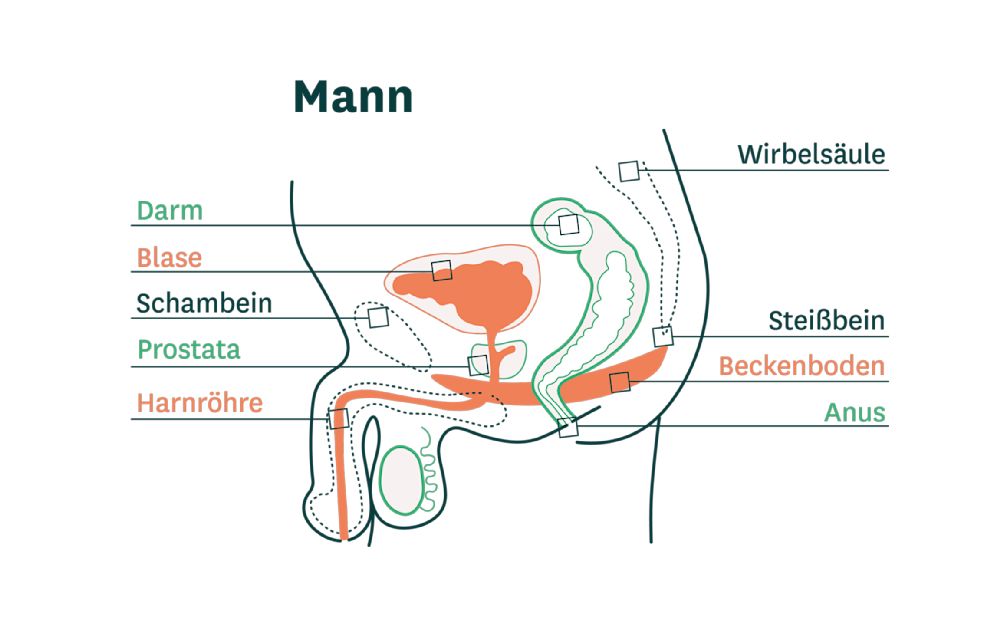 Mann

Darm
Blase
Schambein
Prostata
Harnröhre

Wirbelsäule
Steißbein
Beckenboden
Anus