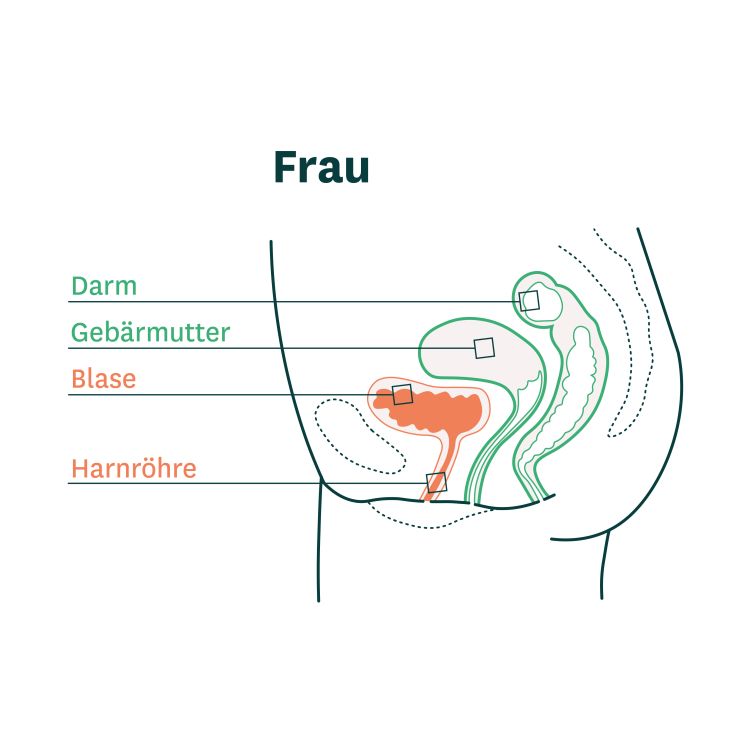 Frau

Darm

Gebärmutter

Blase

Harnröhre