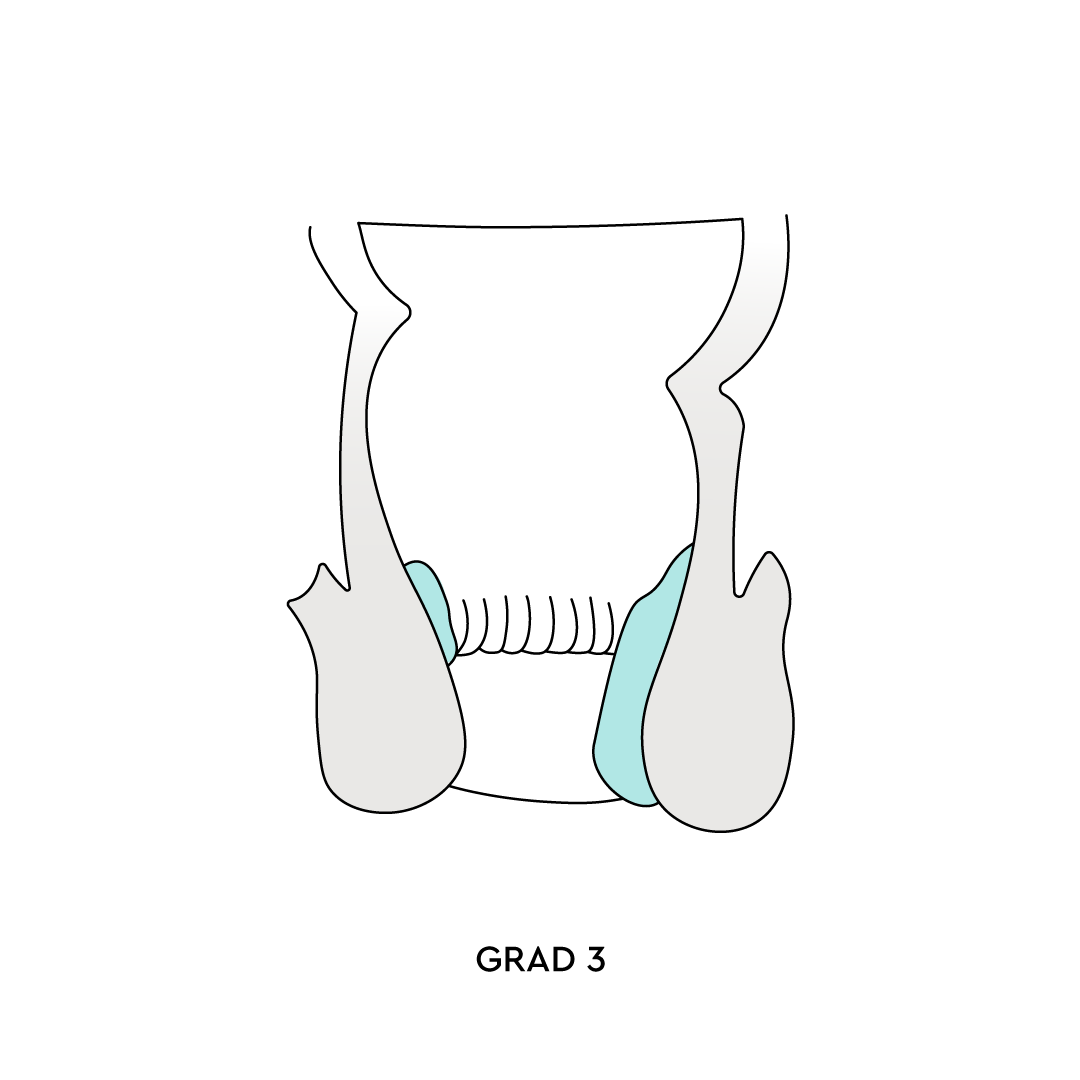 GRAD 3