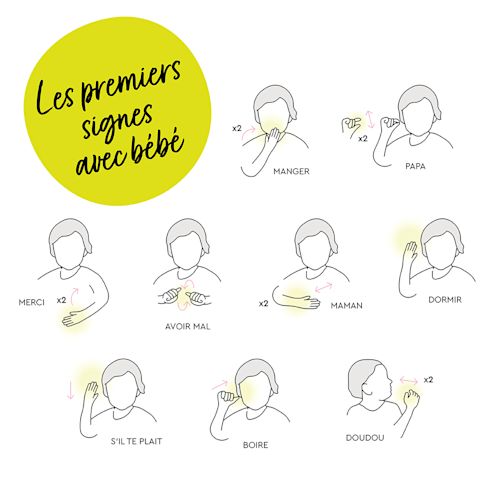 Les premiers signes avec bébé

x2

MANGER

x2

PAPA

MERCI

x2

AVOIR MAL

x2

MAMAN

DORMIR

S'IL TE PLAIT

BOIRE

x2

DOUDOU