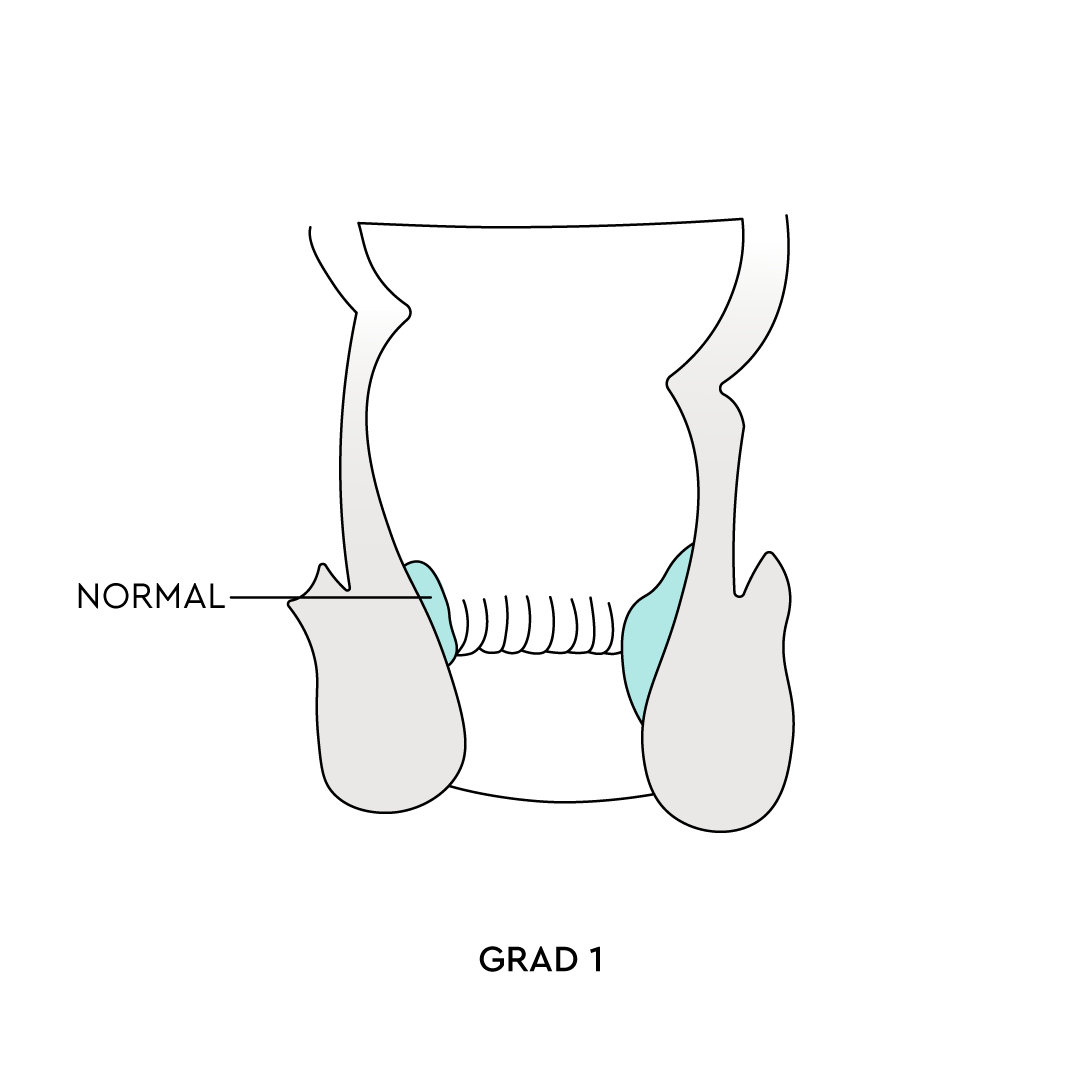 NORMAL

GRAD 1