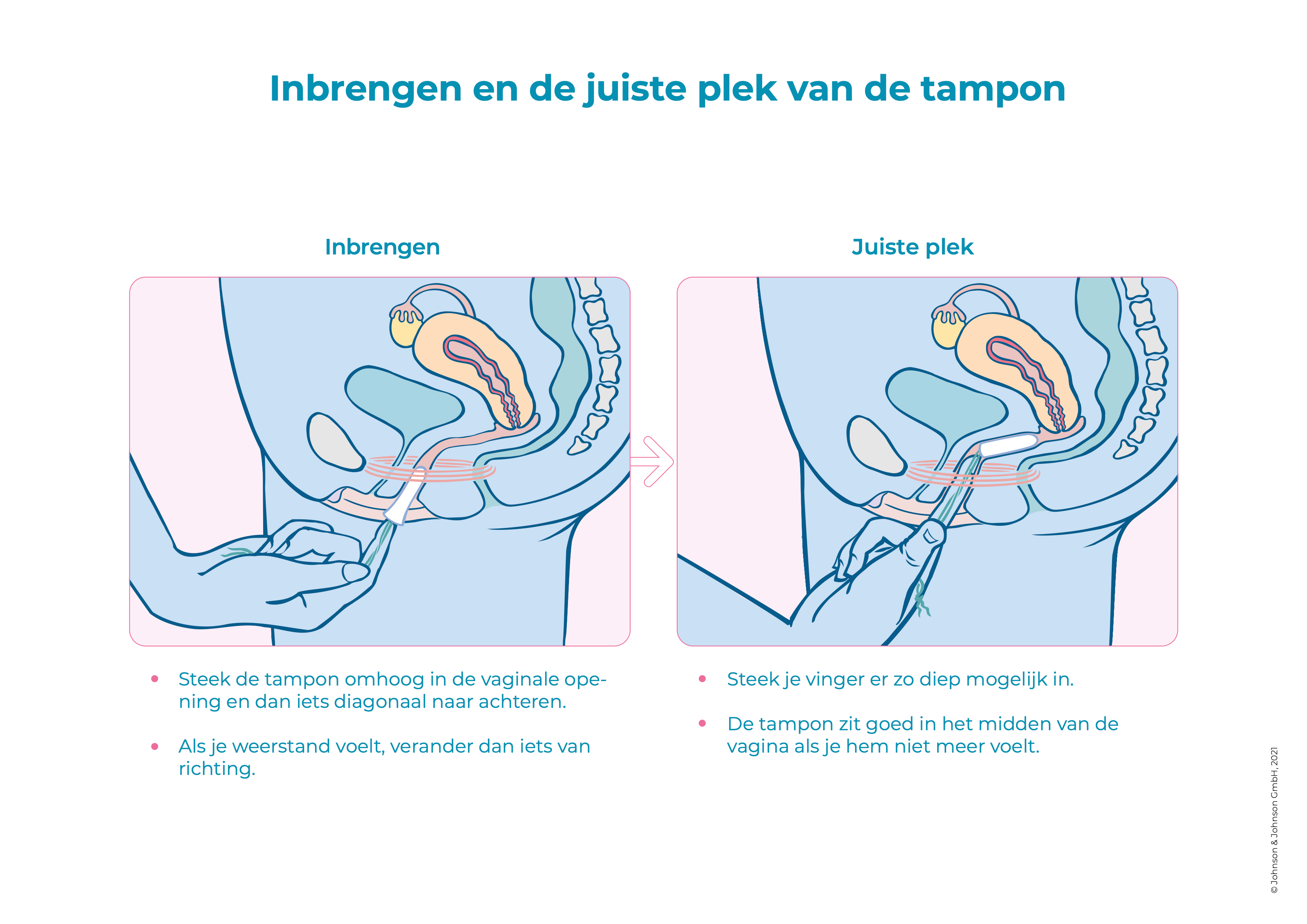 Inbrengen en de juiste plek van de tampon

Inbrengen

• Steek de tampon omhoog in de vaginale opening en dan iets diagonaal naar achteren.

• Als je weerstand voelt, verander dan iets van richting.

Juiste plek

• Steek je vinger er zo diep mogelijk in.

• De tampon zit goed in het midden van de vagina als je hem niet meer voelt.

© Johnson & Johnson GmbH, 2021