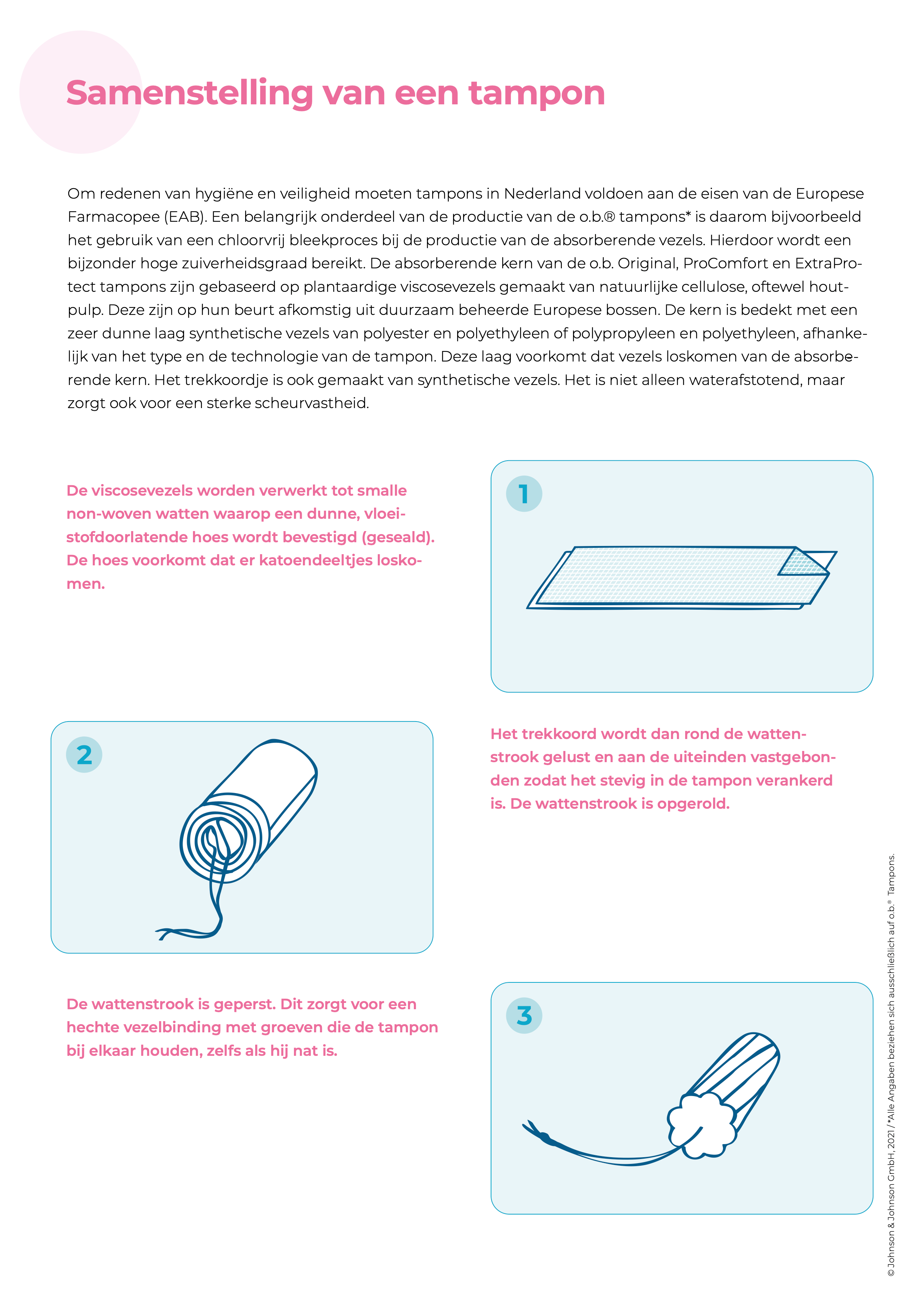 Samenstelling van een tampon

Om redenen van hygiëne en veiligheid moeten tampons in Nederland voldoen aan de eisen van de Europese Farmacopee (EAB). Een belangrijk onderdeel van de productie van de o.b.® tampons* is daarom bijvoorbeeld het gebruik van een chloorvrij bleekproces bij de productie van de absorberende vezels. Hierdoor wordt een bijzonder hoge zuiverheidsgraad bereikt. De absorberende kern van de o.b. Original, ProComfort en ExtraProtect tampons zijn gebaseerd op plantaardige viscosevezels gemaakt van natuurlijke cellulose, oftewel houtpulp. Deze zijn op hun beurt afkomstig uit duurzaam beheerde Europese bossen. De kern is bedekt met een zeer dunne laag synthetische vezels van polyester en polyethyleen of polypropyleen en polyethyleen, afhankelijk van het type en de technologie van de tampon. Deze laag voorkomt dat vezels loskomen van de absorberende kern. Het trekkoordje is ook gemaakt van synthetische vezels. Het is niet alleen waterafstotend, maar zorgt ook voor een sterke scheurvastheid.

De viscosevezels worden verwerkt tot smalle non-woven watten waarop een dunne, vloeistofdoorlatende hoes wordt bevestigd (geseald). De hoes voorkomt dat er katoendeeltjes loskomen.

1

2

Het trekkoord wordt dan rond de wattenstrook gelust en aan de uiteinden vastgebonden zodat het stevig in de tampon verankerd is. De wattenstrook is opgerold.

De wattenstrook is geperst. Dit zorgt voor een hechte vezelbinding met groeven die de tampon bij elkaar houden, zelfs als hij nat is.

3

© Johnson & Johnson GmbH, 2021 / *Alle Angaben beziehen sich ausschließlich auf o.b.® Tampons.