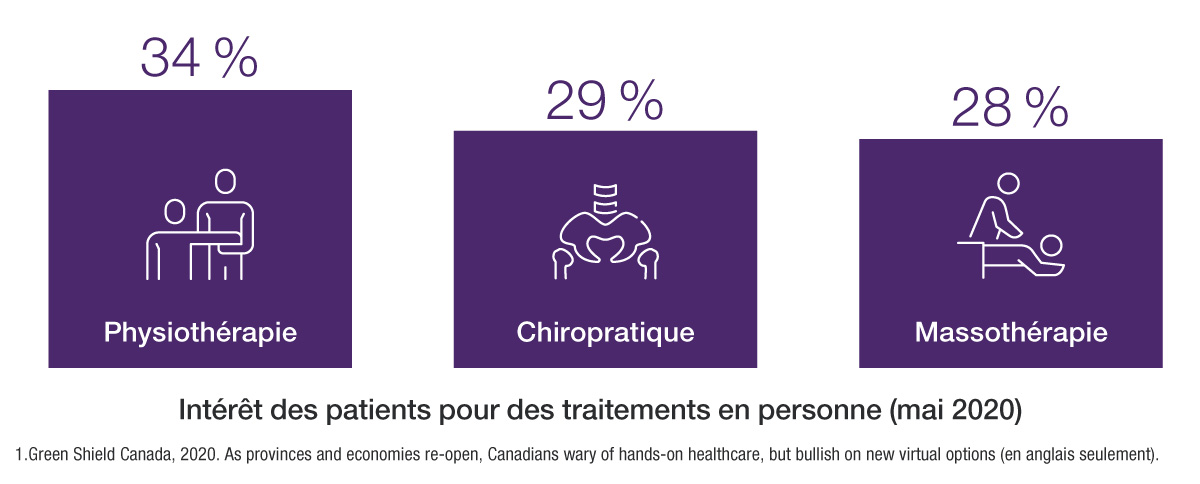 34 %

Physiothérapie

29 %

Chiropratique

28 %

Massothérapie

Intérêt des patients pour des traitements en personne (mai 2020)

1.Green Shield Canada, 2020. As provinces and economies re-open, Canadians wary of hands-on healthcare, but bullish on new virtual options (en anglais seulement).