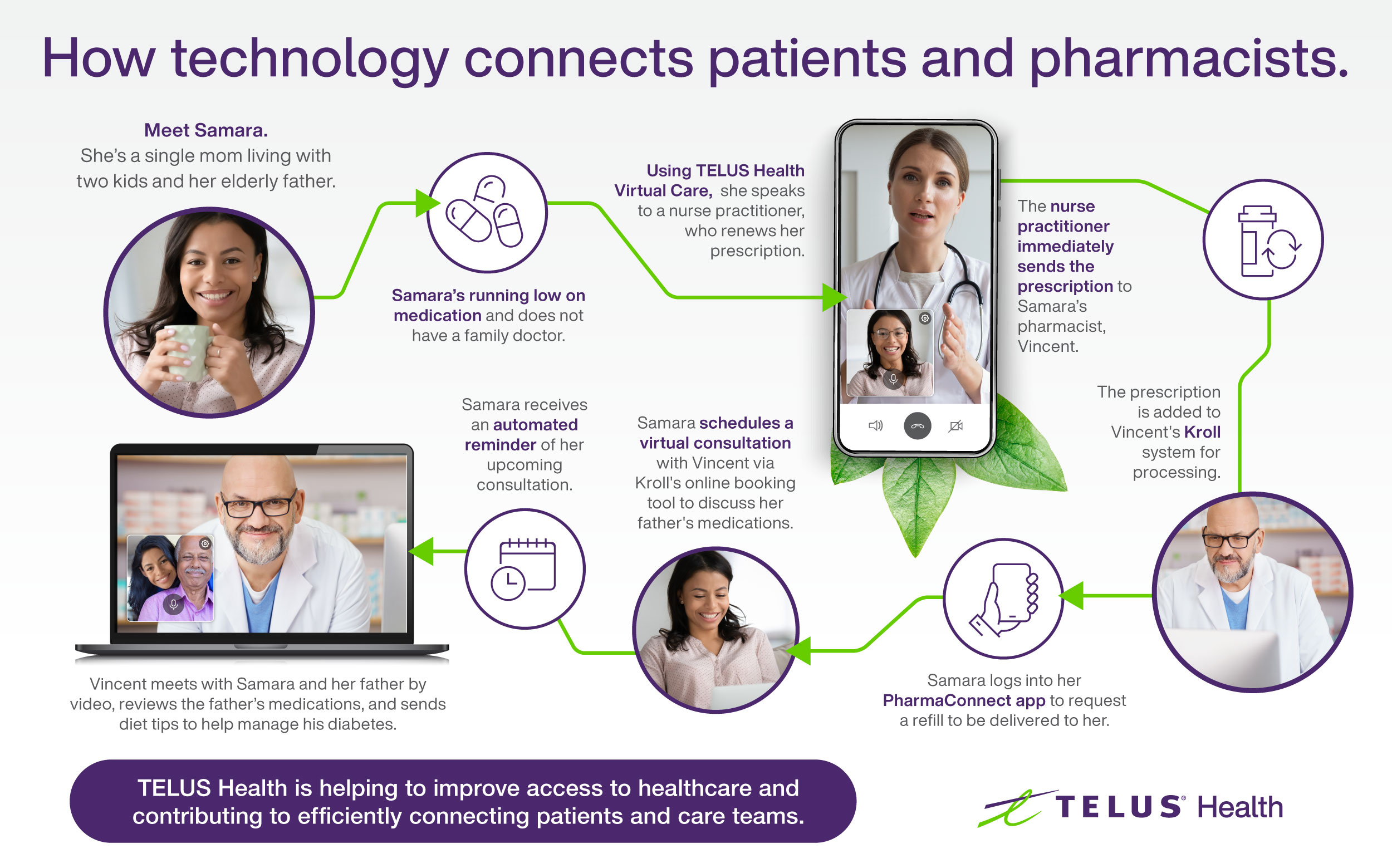 How technology connects patients and pharmacists.

Meet Samara.
She's a single mom living with two kids and her elderly father.

Samara's running low on medication and does not have a family doctor.

Using TELUS Health Virtual Care, she speaks to a nurse practitioner, who renews her prescription.

The nurse practitioner immediately sends the prescription to Samara's pharmacist, Vincent.

The prescription is added to Vincent's Kroll system for processing.

Samara logs into her PharmaConnect app to request a refill to be delivered to her.

Samara schedules a virtual consultation with Vincent via Kroll's online booking tool to discuss her father's medications.

Samara receives an automated reminder of her upcoming consultation.

Vincent meets with Samara and her father by video, reviews the father's medications, and sends diet tips to help manage his diabetes.

TELUS Health is helping to improve access to healthcare and contributing to efficiently connecting patients and care teams.

TELUS® Health