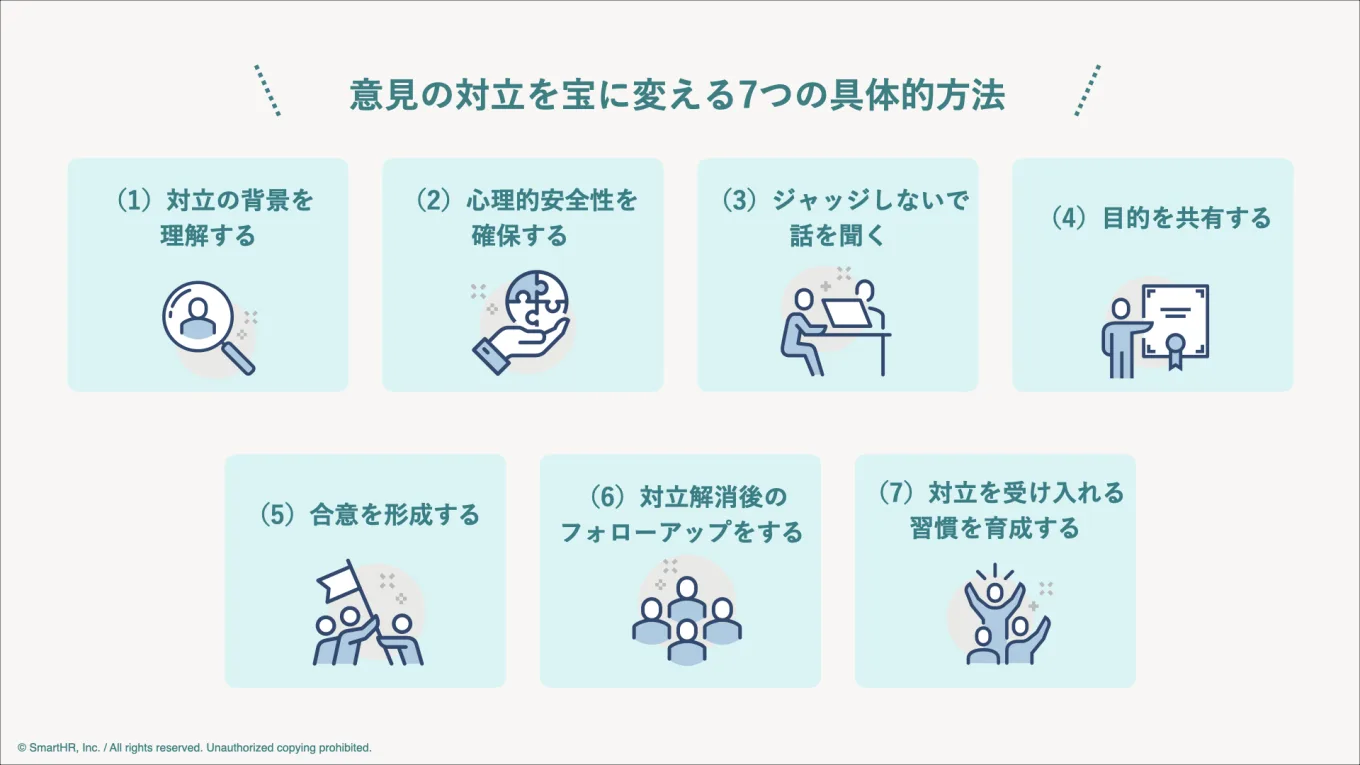 意見の対立を宝に変える7つの具体的方法

（1）対立の背景を理解する

（2）心理的安全性を確保する

（3）ジャッジしないで話を聞く

（4）目的を共有する

（5）合意を形成する

（6）対立解消後のフォローアップをする

（7）対立を受け入れる習慣を育成する

© SmartHR, Inc. / All rights reserved. Unauthorized copying prohibited.