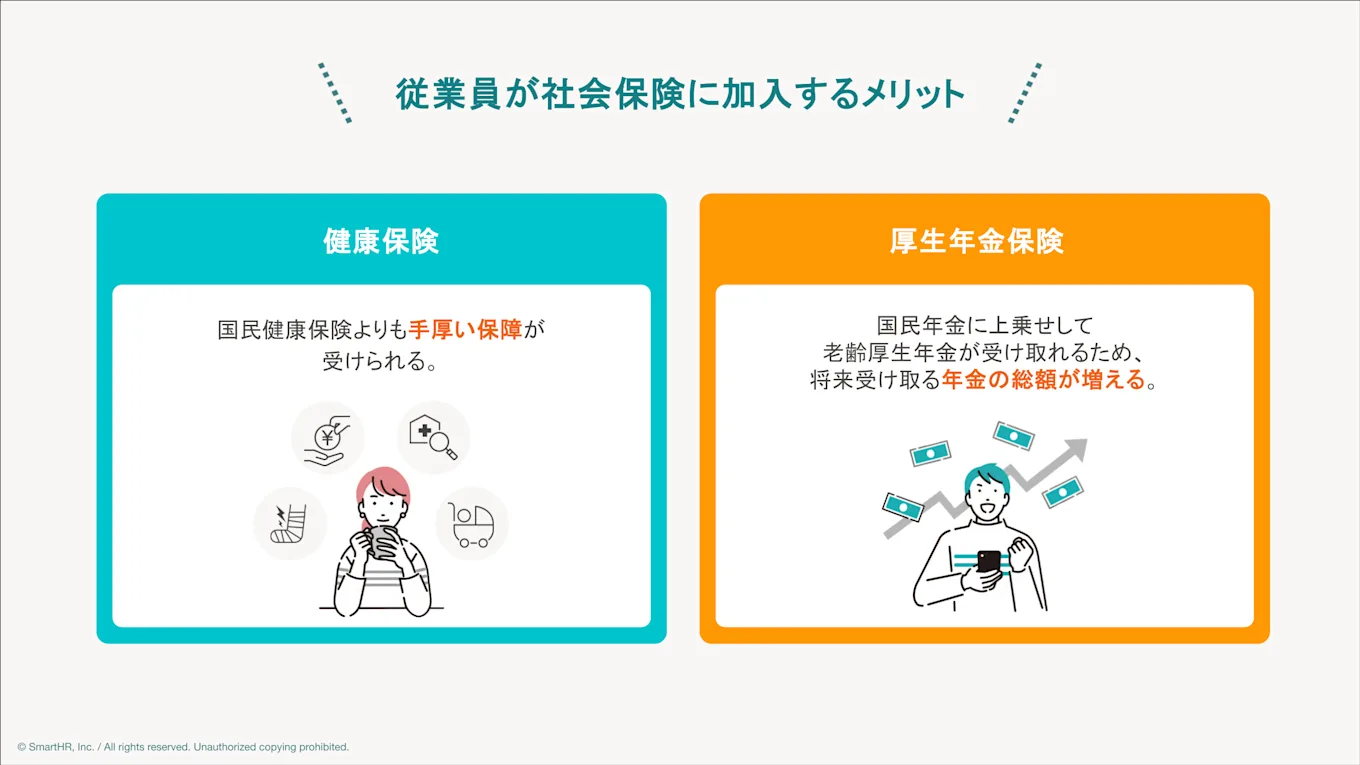 従業員が社会保険に加入するメリット

健康保険

国民健康保険よりも手厚い保障が受けられる。

¥

厚生年金保険

国民年金に上乗せして老齢厚生年金が受け取れるため、将来受け取る年金の総額が増える。

© SmartHR, Inc. / All rights reserved. Unauthorized copying prohibited.