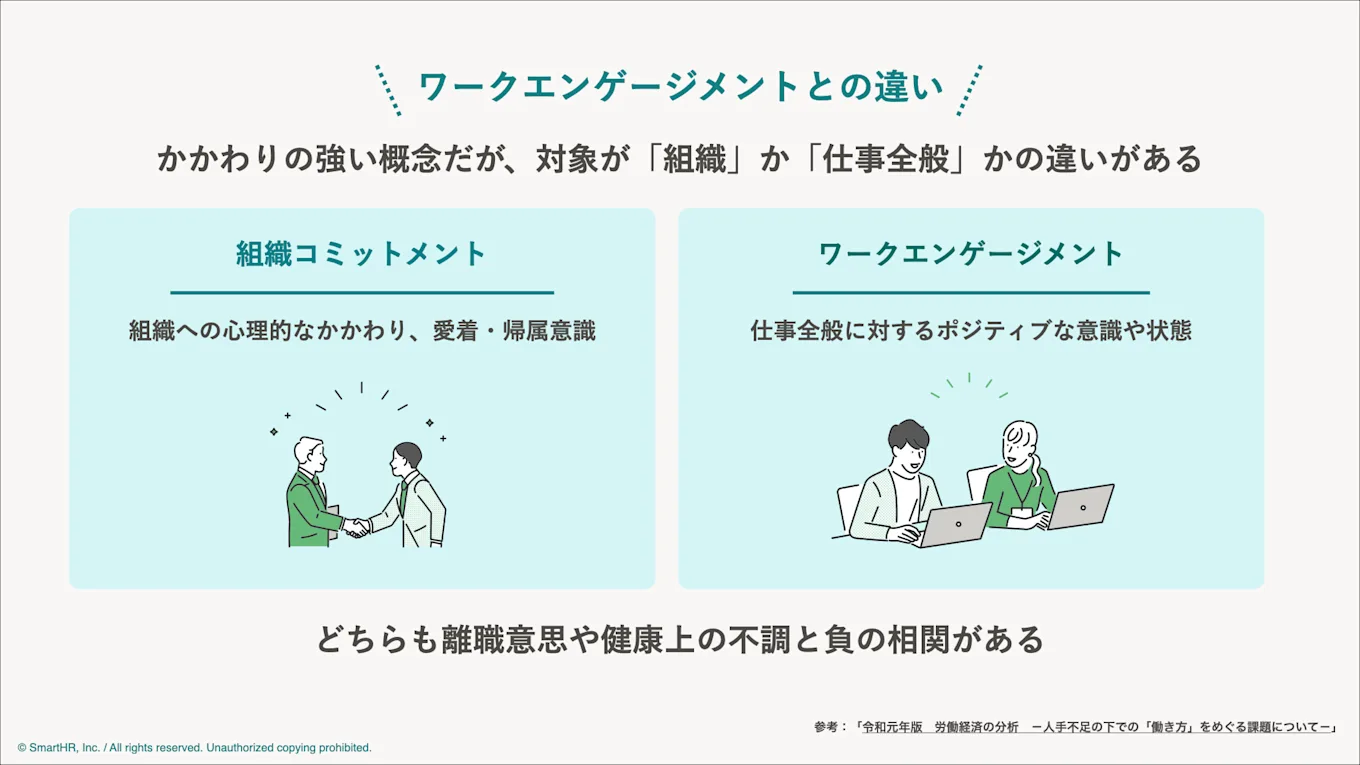 ワークエンゲージメントとの違い

かかわりの強い概念だが、対象が「組織」か「仕事全般」かの違いがある

組織コミットメント

組織への心理的なかかわり、愛着・帰属意識

ワークエンゲージメント

仕事全般に対するポジティブな意識や状態

どちらも離職意思や健康上の不調と負の相関がある

参考：「令和元年版　労働経済の分析　ー人手不足の下での「働き方」をめぐる課題についてー」

© SmartHR, Inc. / All rights reserved. Unauthorized copying prohibited.