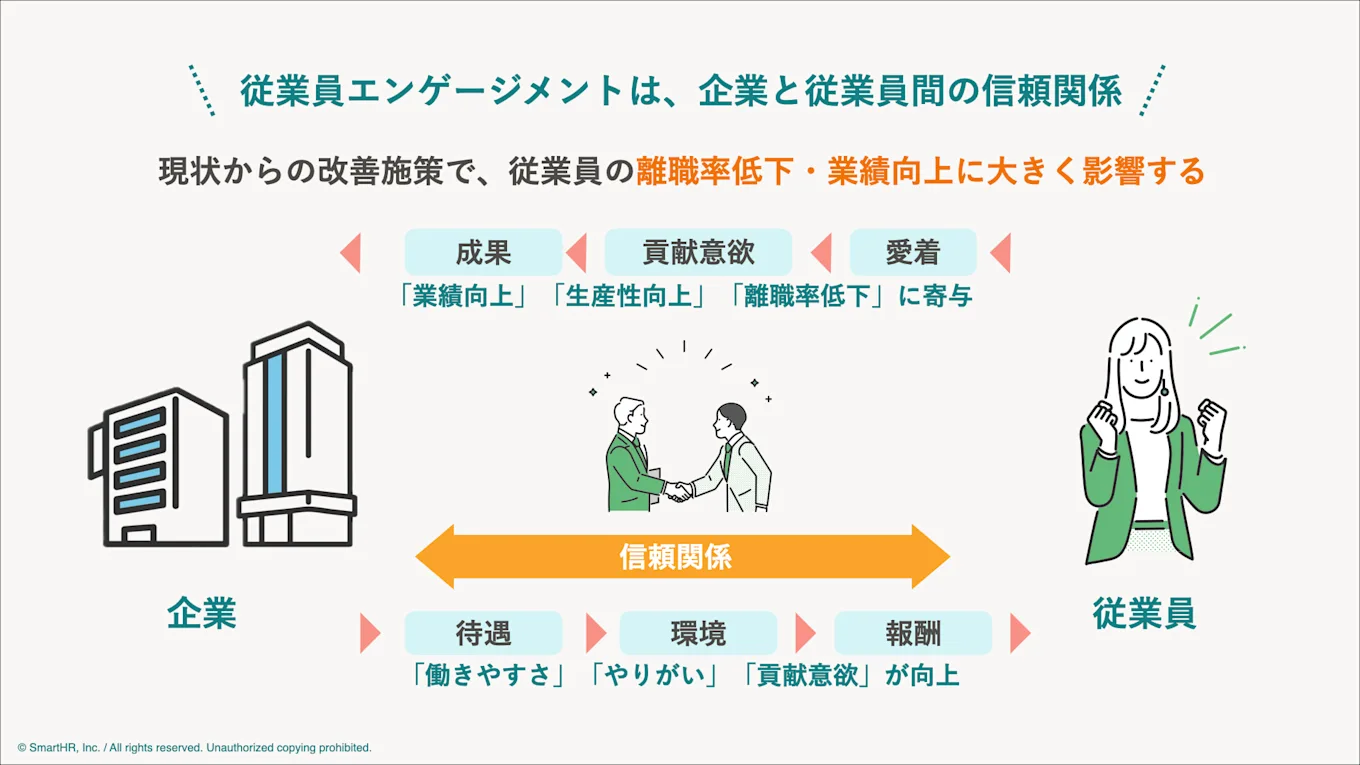 従業員エンゲージメントは、企業と従業員間の信頼関係

現状からの改善施策で、従業員の離職率低下・業績向上に大きく影響する

成果 貢献意欲 愛着

「業績向上」「生産性向上」「離職率低下」に寄与

信頼関係

企業

従業員

待遇 環境 報酬

「働きやすさ」「やりがい」「貢献意欲」が向上

© SmartHR, Inc. / All rights reserved. Unauthorized copying prohibited.