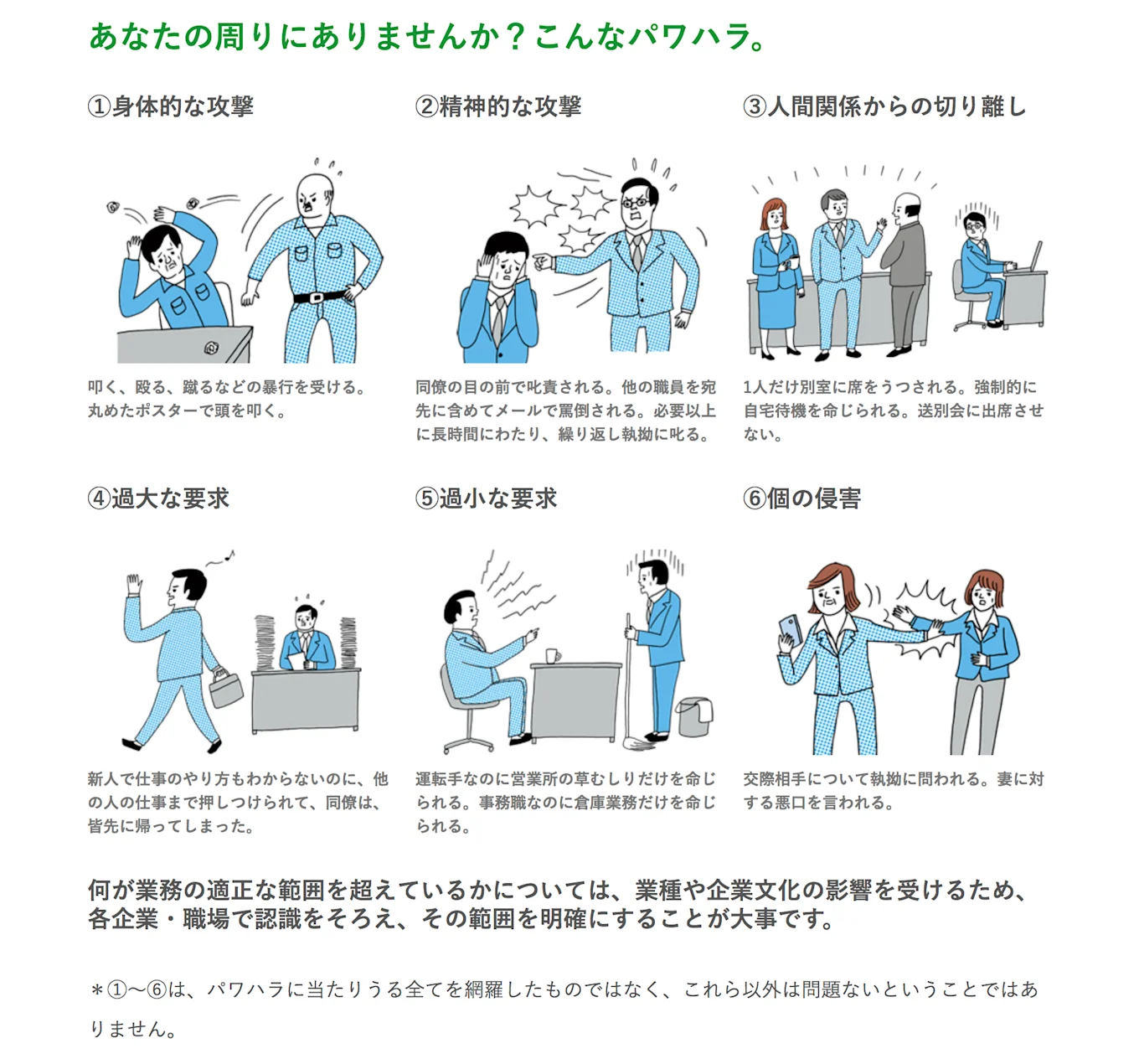 あなたの周りにありませんか？こんなパワハラ。

①身体的な攻撃

叩く、殴る、蹴るなどの暴行を受ける。丸めたポスターで頭を叩く。

②精神的な攻撃

同僚の目の前で叱責される。他の職員を宛先に含めてメールで罵倒される。必要以上に長時間にわたり、繰り返し執拗に叱る。

③人間関係からの切り離し

1人だけ別室に席をうつされる。強制的に自宅待機を命じられる。送別会に出席させない。

④過大な要求

新人で仕事のやり方もわからないのに、他の人の仕事まで押しつけられて、同僚は、皆先に帰ってしまった。

⑤過小な要求

運転手なのに営業所の草むしりだけを命じられる。事務職なのに倉庫業務だけを命じられる。

⑥個の侵害

交際相手について執拗に問われる。妻に対する悪口を言われる。

何が業務の適正な範囲を超えているかについては、業種や企業文化の影響を受けるため、各企業・職場で認識をそろえ、その範囲を明確にすることが大事です。

＊①〜⑥は、パワハラに当たりうる全てを網羅したものではなく、これら以外は問題ないということではありません。