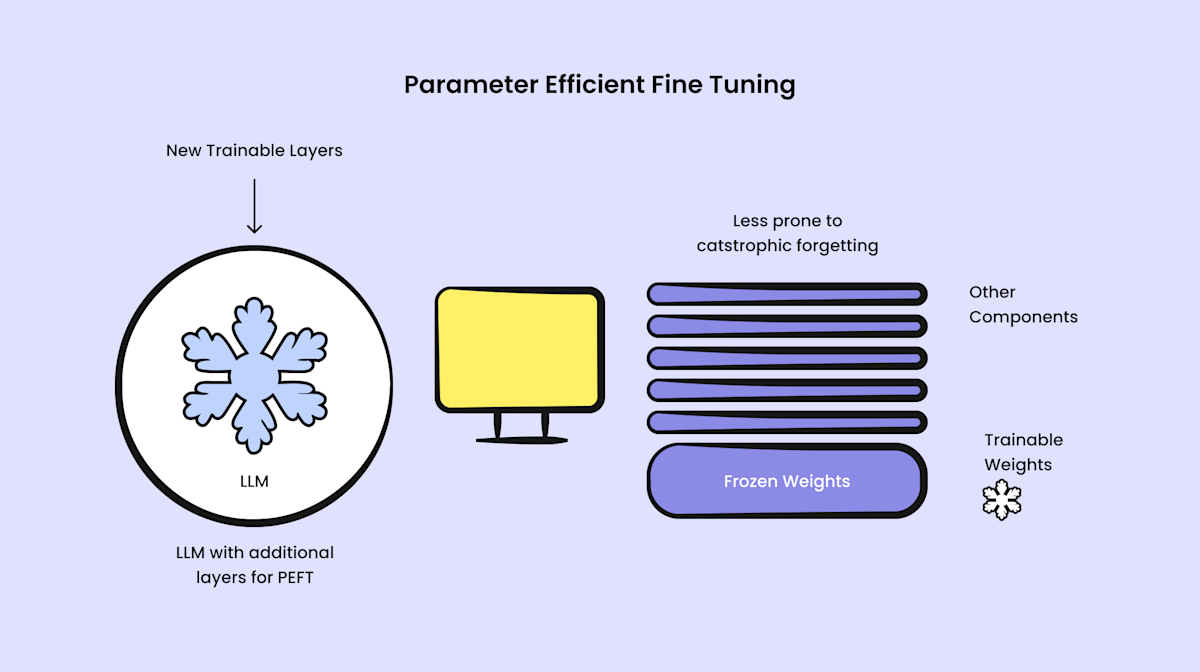 Parameter Efficient Fine Tuning

New Trainable Layers

LLM

LLM with additional layers for PEFT

Less prone to catstrophic forgetting

Other Components

Frozen Weights

Trainable Weights