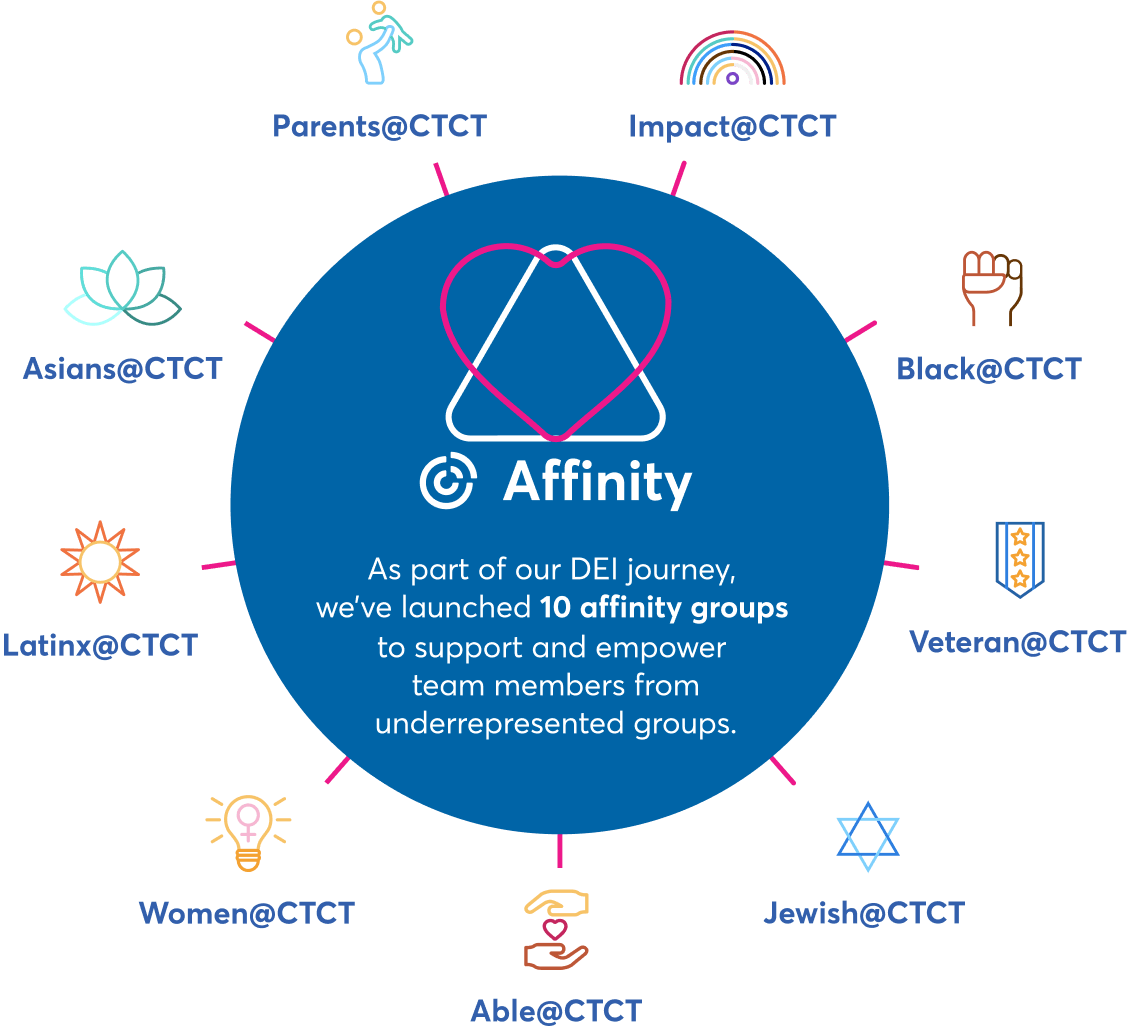 Parents@CTCT

Impact@CTCT

Asians@CTCT

Black@CTCT

Affinity

As part of our DEI journey, we've launched **10 affinity groups** to support and empower team members from underrepresented groups.

Latinx@CTCT

Veteran@CTCT

Women@CTCT

Jewish@CTCT

Able@CTCT