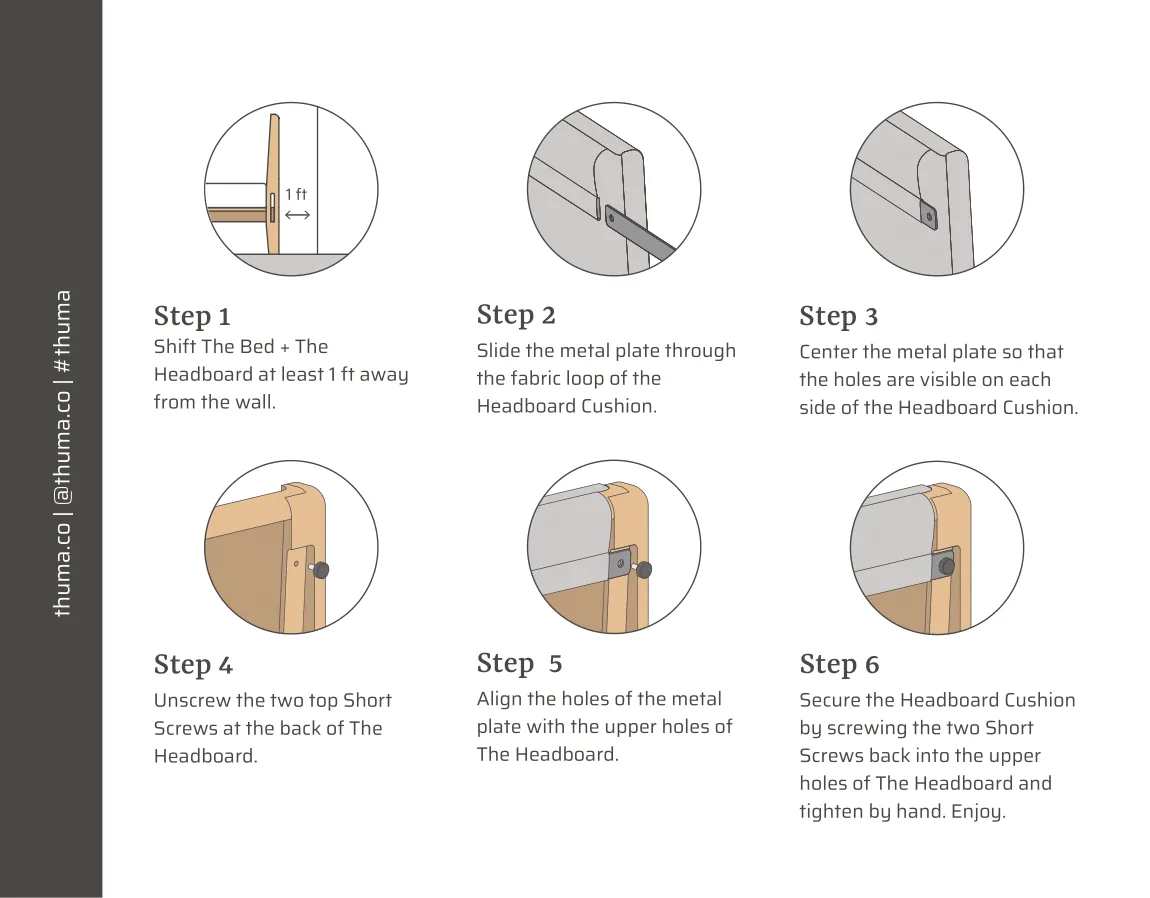 thuma.co | @thuma.co | #thuma

1 ft

Step 1
Shift The Bed + The Headboard at least 1 ft away from the wall.

Step 2
Slide the metal plate through the fabric loop of the Headboard Cushion.

Step 3
Center the metal plate so that the holes are visible on each side of the Headboard Cushion.

Step 4
Unscrew the two top Short Screws at the back of The Headboard.

Step 5
Align the holes of the metal plate with the upper holes of The Headboard.

Step 6
Secure the Headboard Cushion by screwing the two Short Screws back into the upper holes of The Headboard and tighten by hand. Enjoy.