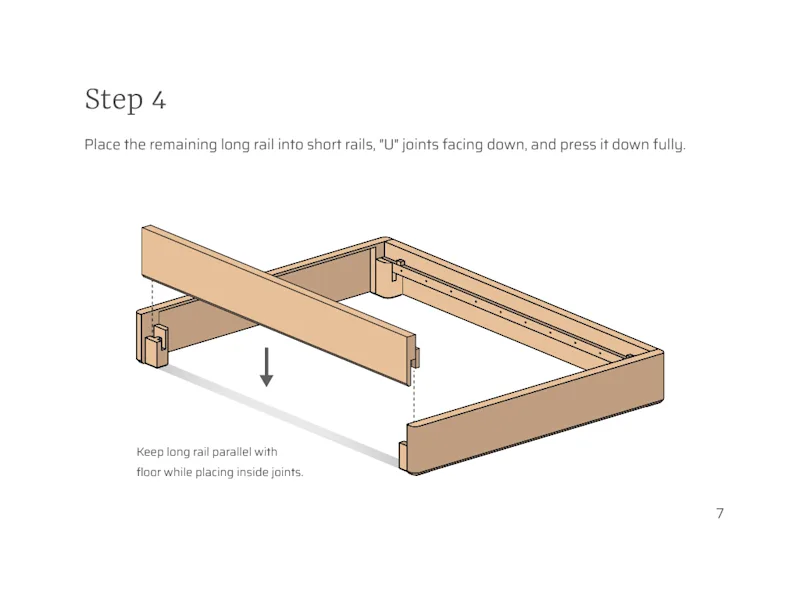 Step 4

Place the remaining long rail into short rails, "U" joints facing down, and press it down fully.

Keep long rail parallel with floor while placing inside joints.

7