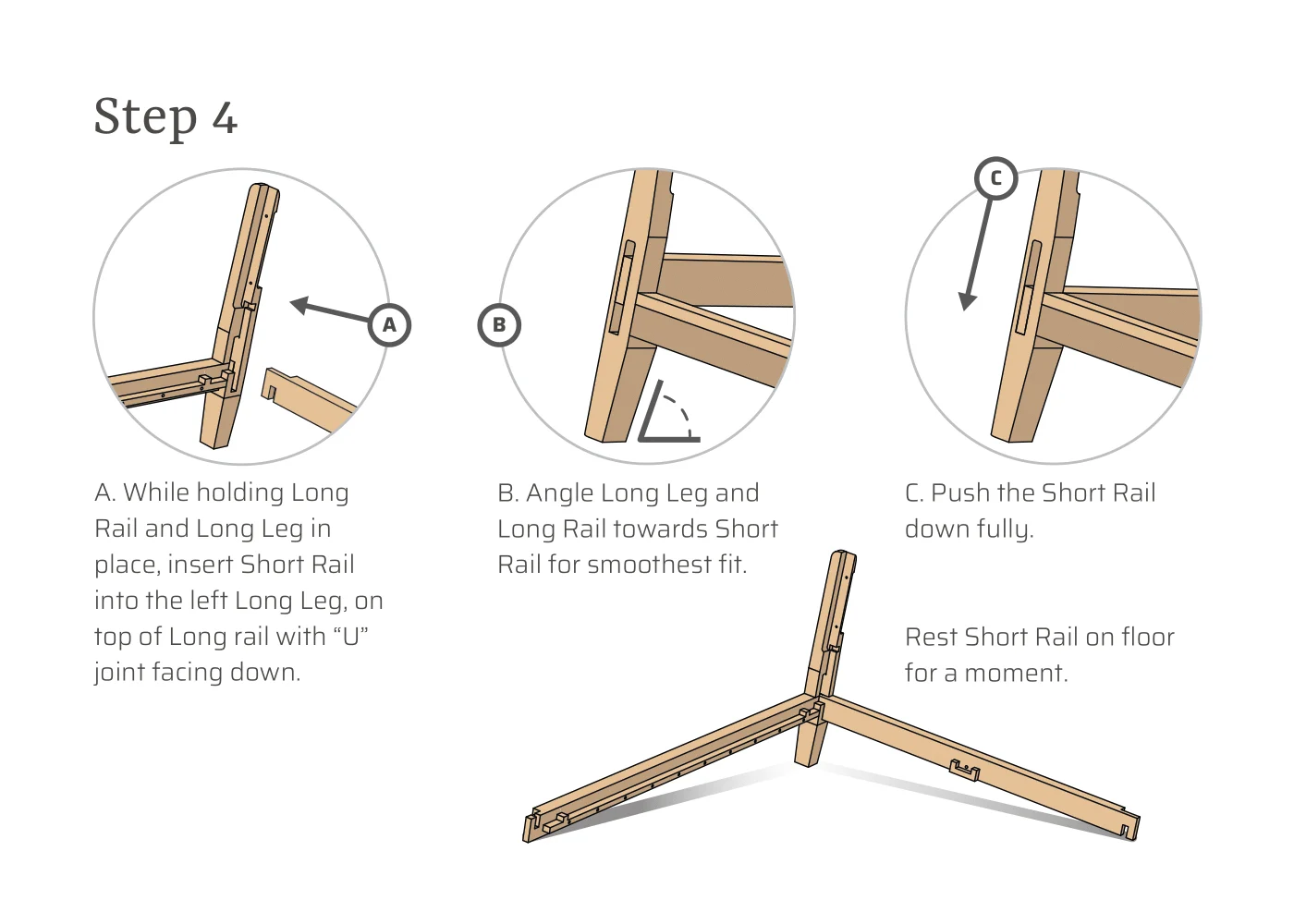 Step 4

A

B

C

A. While holding Long Rail and Long Leg in place, insert Short Rail into the left Long Leg, on top of Long rail with “U” joint facing down.

B. Angle Long Leg and Long Rail towards Short Rail for smoothest fit.

C. Push the Short Rail down fully.

Rest Short Rail on floor for a moment.