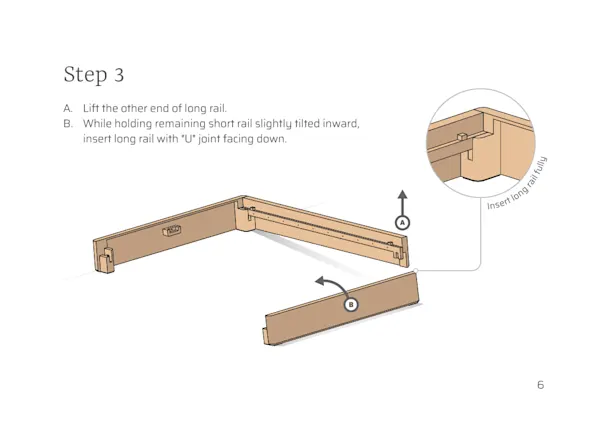 Step 3

A. Lift the other end of long rail.
B. While holding remaining short rail slightly tilted inward, insert long rail with "U" joint facing down.

Insert long rail fully

A

B

6