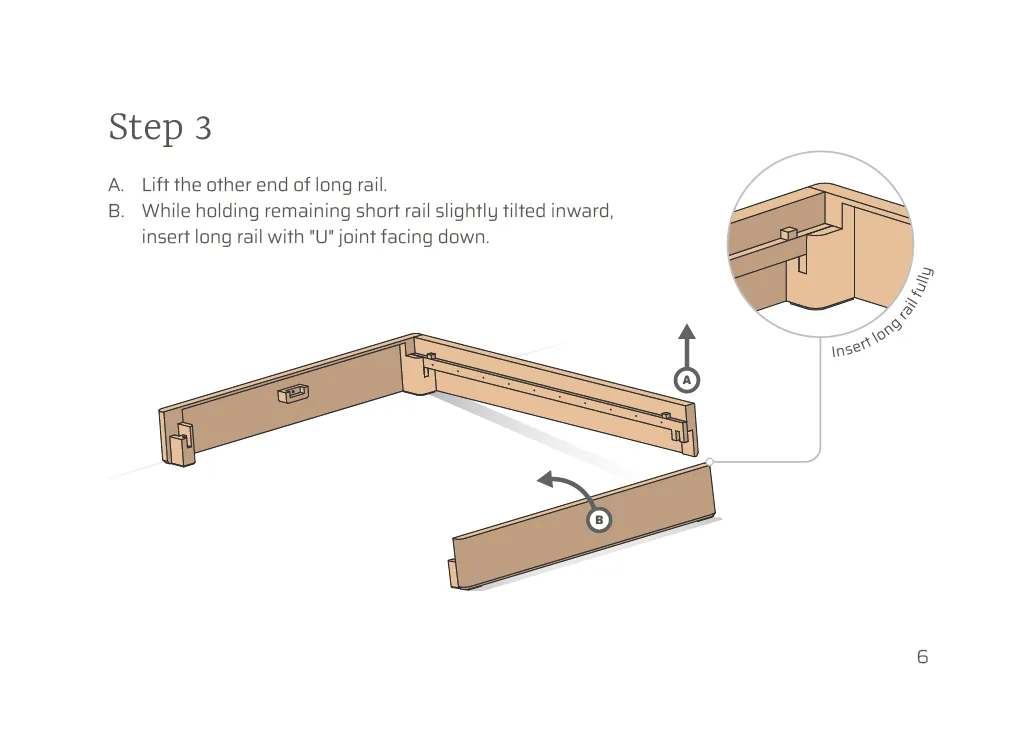 Step 3

A. Lift the other end of long rail.
B. While holding remaining short rail slightly tilted inward, insert long rail with "U" joint facing down.

Insert long rail fully

A

B

6