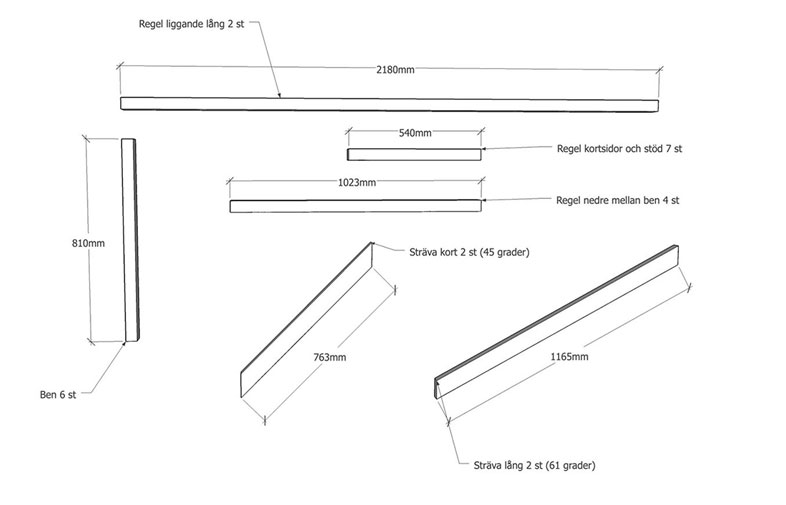 Regel liggande lång 2 st

2180mm

540mm

Regel kortsidor och stöd 7 st

1023mm

Regel nedre mellan ben 4 st

810mm

Sträva kort 2 st (45 grader)

763mm

1165mm

Ben 6 st

Sträva lång 2 st (61 grader)