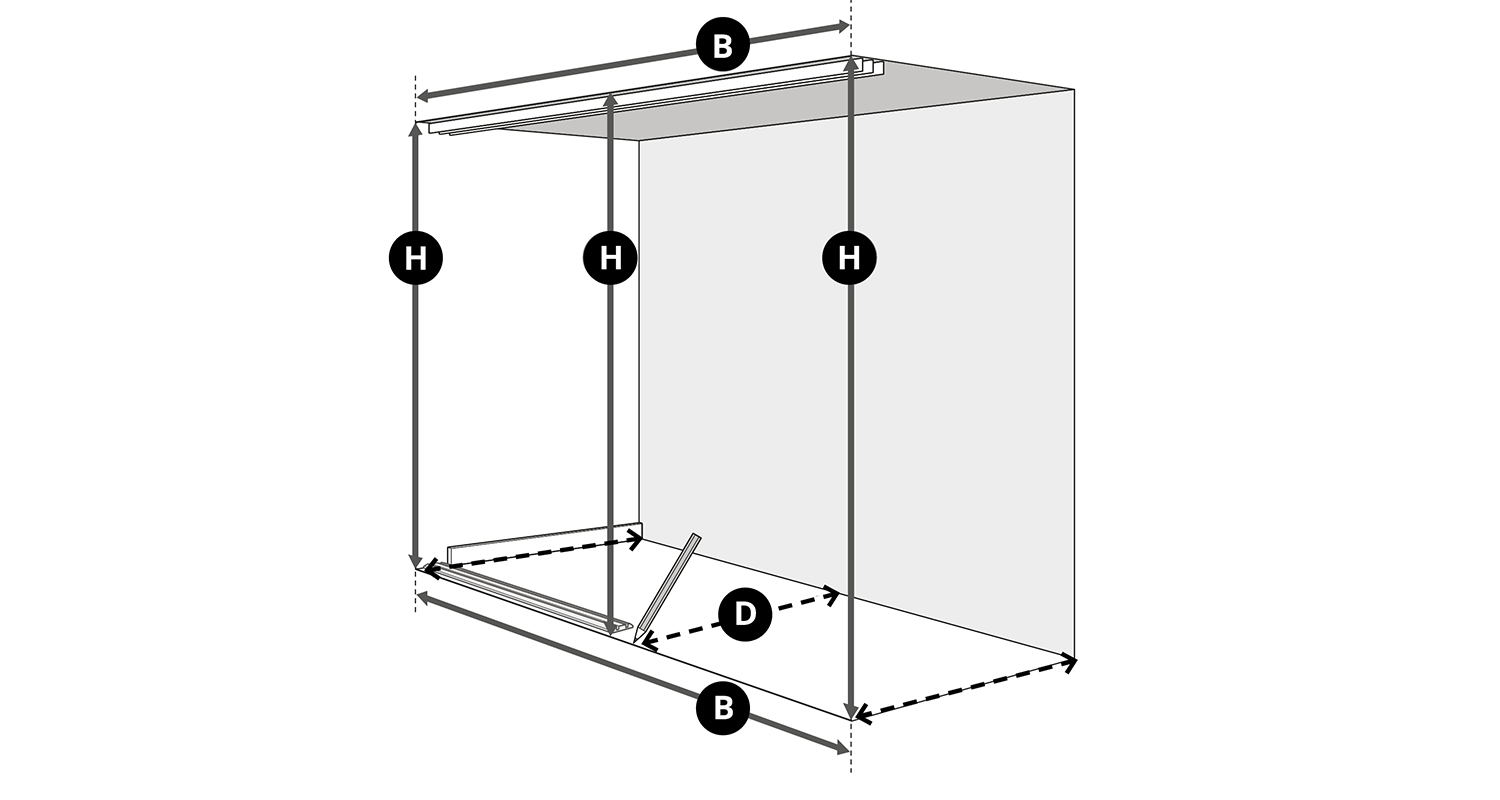 B

H

H

H

D

B