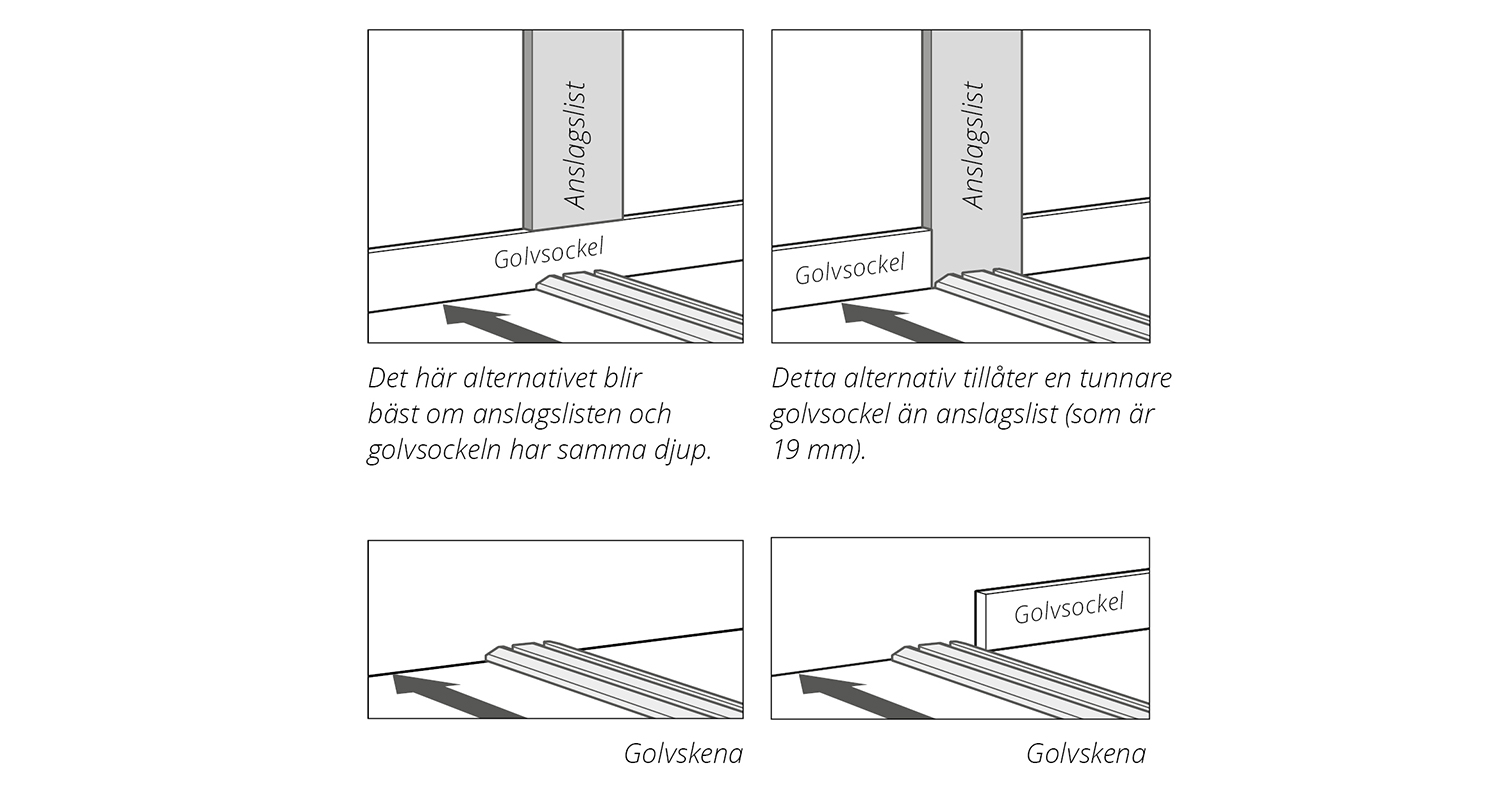 Anslagslist

Golvsockel

Det här alternativet blir bäst om anslagslisten och golvsockeln har samma djup.

Anslagslist

Golvsockel

Detta alternativ tillåter en tunnare golvsockel än anslagslist (som är 19 mm).

Golvskena

Golvsockel

Golvskena