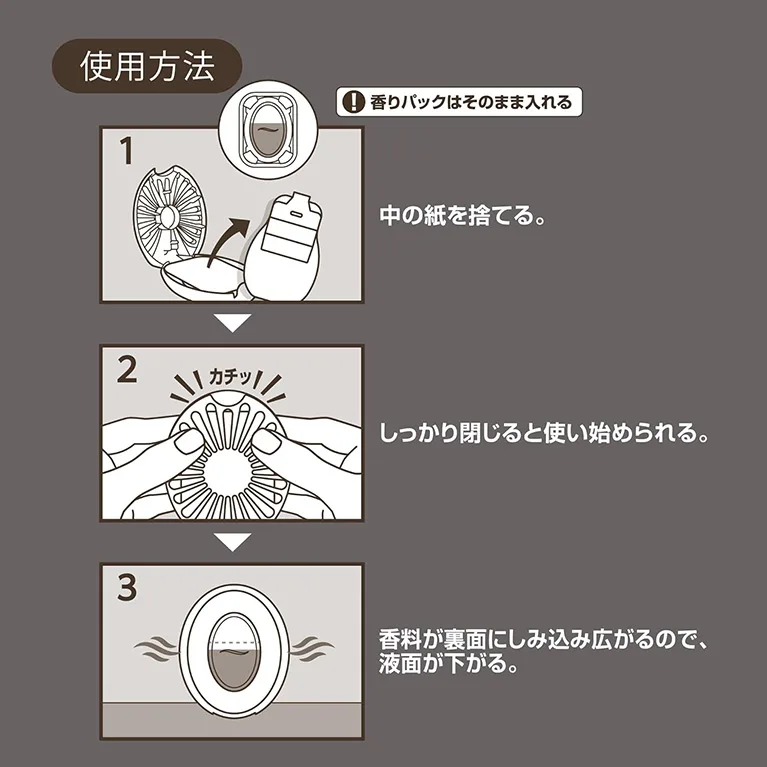 使用方法

! 香りパックはそのまま入れる

1

中の紙を捨てる。

2

カチッ

しっかり閉じると使い始められる。

3

香料が裏面にしみ込み広がるので、液面が下がる。