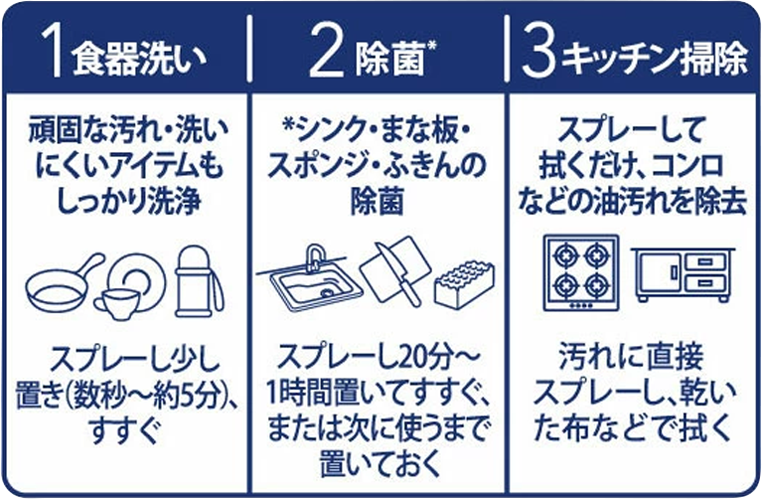 1 食器洗い

頑固な汚れ・洗いにくいアイテムもしっかり洗浄

スプレーし少し置き(数秒～約5分)、すすぐ

2 除菌*

*シンク・まな板・スポンジ・ふきんの除菌

スプレーし20分～1時間置いてすすぐ、または次に使うまで置いておく

3 キッチン掃除

スプレーして拭くだけ、コンロなどの油汚れを除去

汚れに直接スプレーし、乾いた布などで拭く