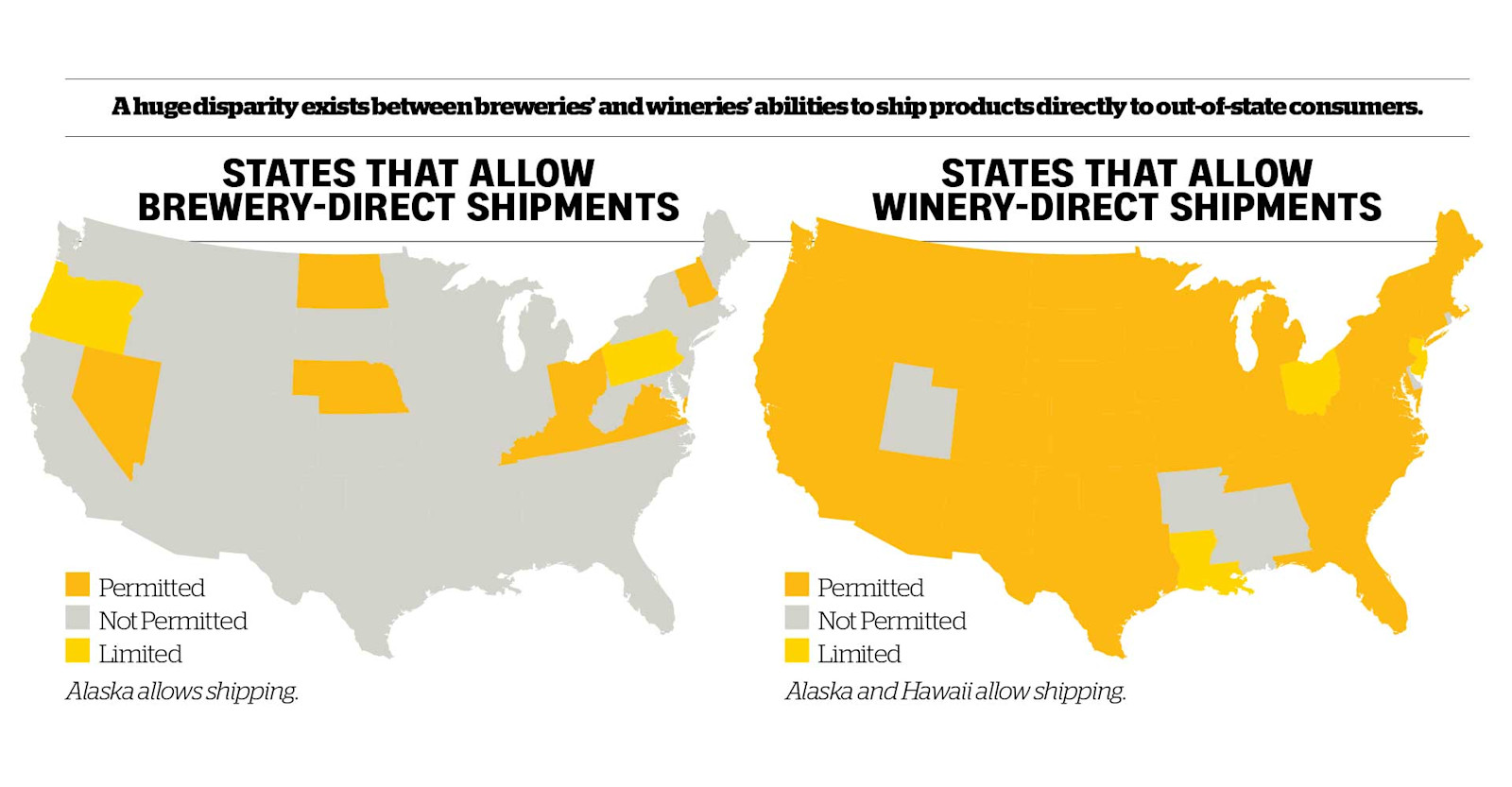 A huge disparity exists between breweries' and wineries' abilities to ship products directly to out-of-state consumers.

STATES THAT ALLOW BREWERY-DIRECT SHIPMENTS

Permitted
Not Permitted
Limited

Alaska allows shipping.

STATES THAT ALLOW WINERY-DIRECT SHIPMENTS

Permitted
Not Permitted
Limited

Alaska and Hawaii allow shipping.