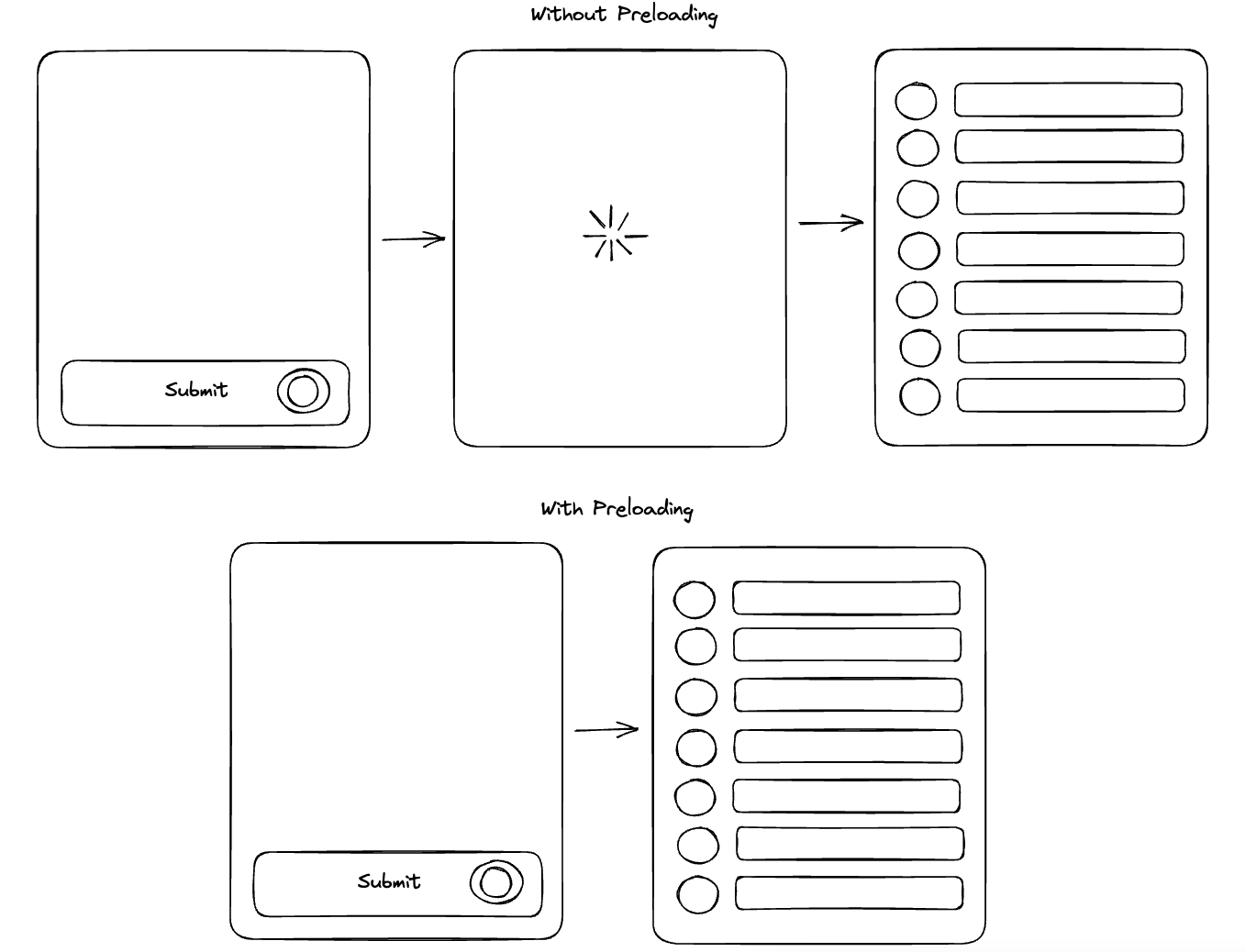 Without Preloading

Submit

With Preloading

Submit