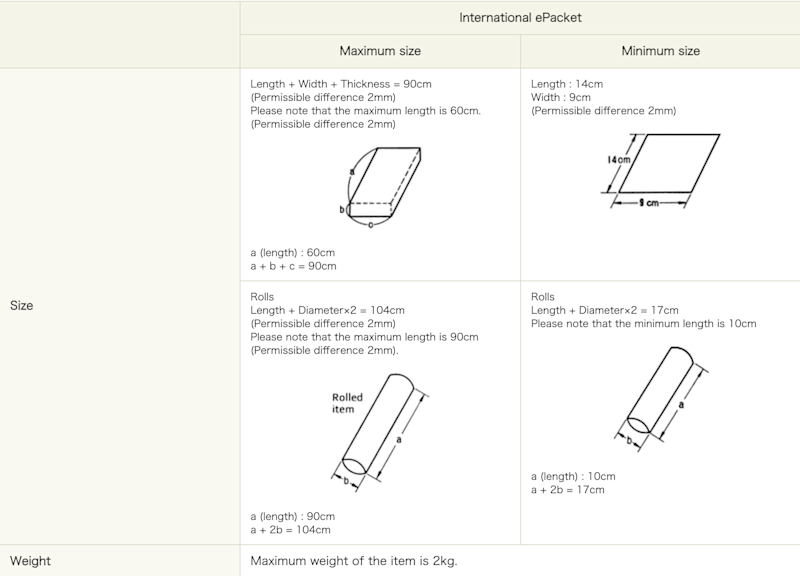 | | International ePacket | |
|---|---|---|
| | Maximum size | Minimum size |
| Size | Length + Width + Thickness = 90cm (Permissible difference 2mm) Please note that the maximum length is 60cm. (Permissible difference 2mm) a b c a (length) : 60cm a + b + c = 90cm | Length : 14cm Width : 9cm (Permissible difference 2mm) 14cm 9 cm |
| | Rolls Length + Diameter×2 = 104cm (Permissible difference 2mm) Please note that the maximum length is 90cm (Permissible difference 2mm). Rolled item a b a (length) : 90cm a + 2b = 104cm | Rolls Length + Diameter×2 = 17cm Please note that the minimum length is 10cm a b a (length) : 10cm a + 2b = 17cm |
| Weight | Maximum weight of the item is 2kg. | |