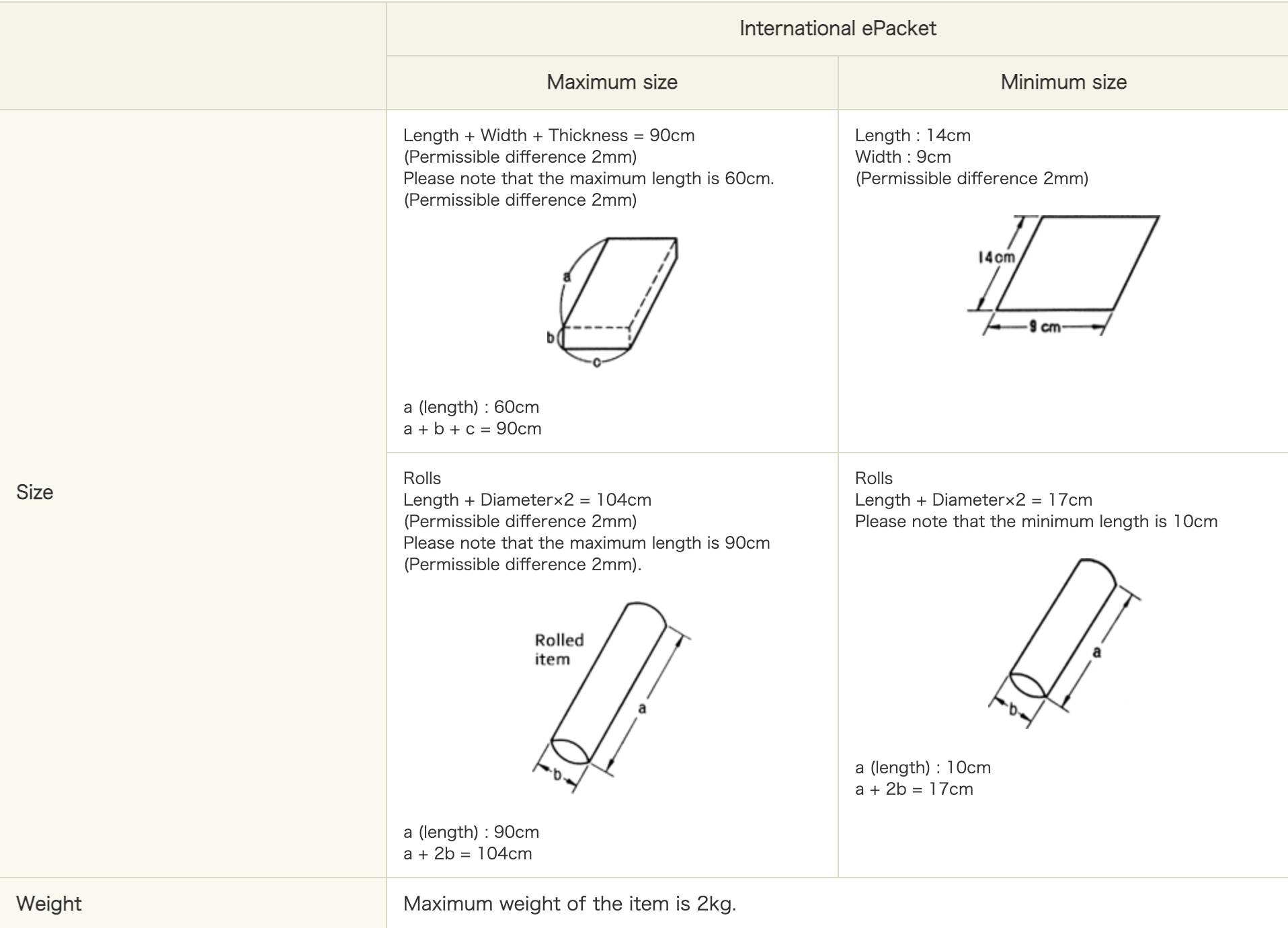 | | International ePacket | |
|---|---|---|
| | Maximum size | Minimum size |
| Size | Length + Width + Thickness = 90cm (Permissible difference 2mm) Please note that the maximum length is 60cm. (Permissible difference 2mm) a b c a (length) : 60cm a + b + c = 90cm | Length : 14cm Width : 9cm (Permissible difference 2mm) 14cm 9 cm |
| | Rolls Length + Diameter×2 = 104cm (Permissible difference 2mm) Please note that the maximum length is 90cm (Permissible difference 2mm). Rolled item a b a (length) : 90cm a + 2b = 104cm | Rolls Length + Diameter×2 = 17cm Please note that the minimum length is 10cm a b a (length) : 10cm a + 2b = 17cm |
| Weight | Maximum weight of the item is 2kg. | |