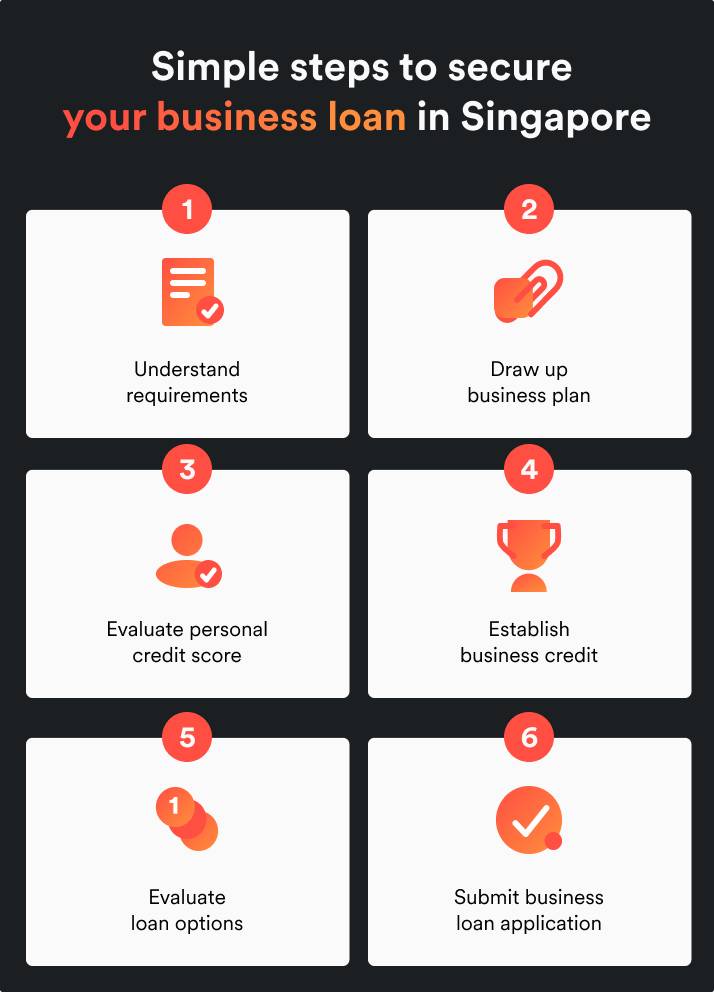 Simple steps to secure your business loan in Singapore

1

Understand requirements

2

Draw up business plan

3

Evaluate personal credit score

4

Establish business credit

5

1

Evaluate loan options

6

Submit business loan application