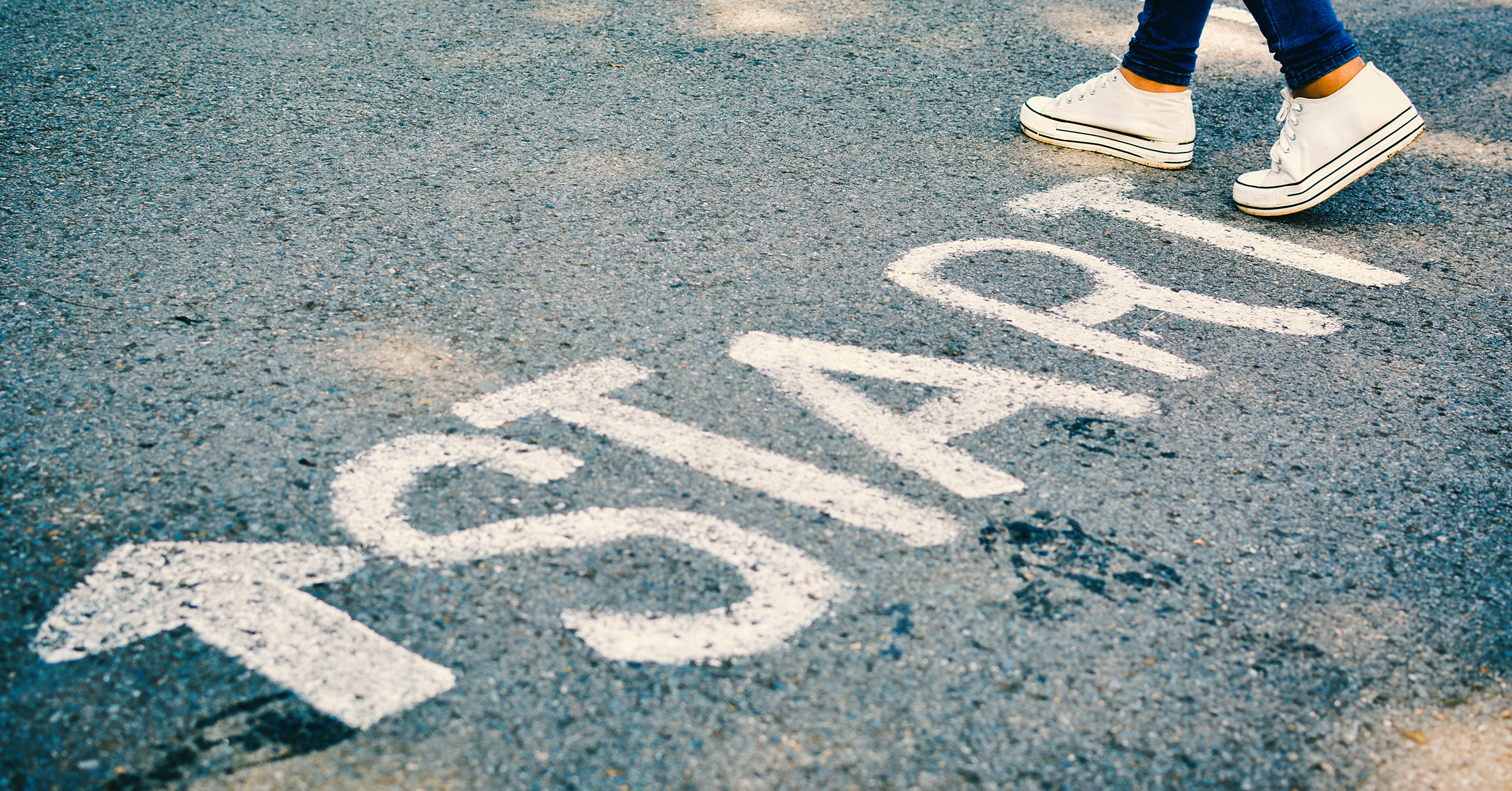 START